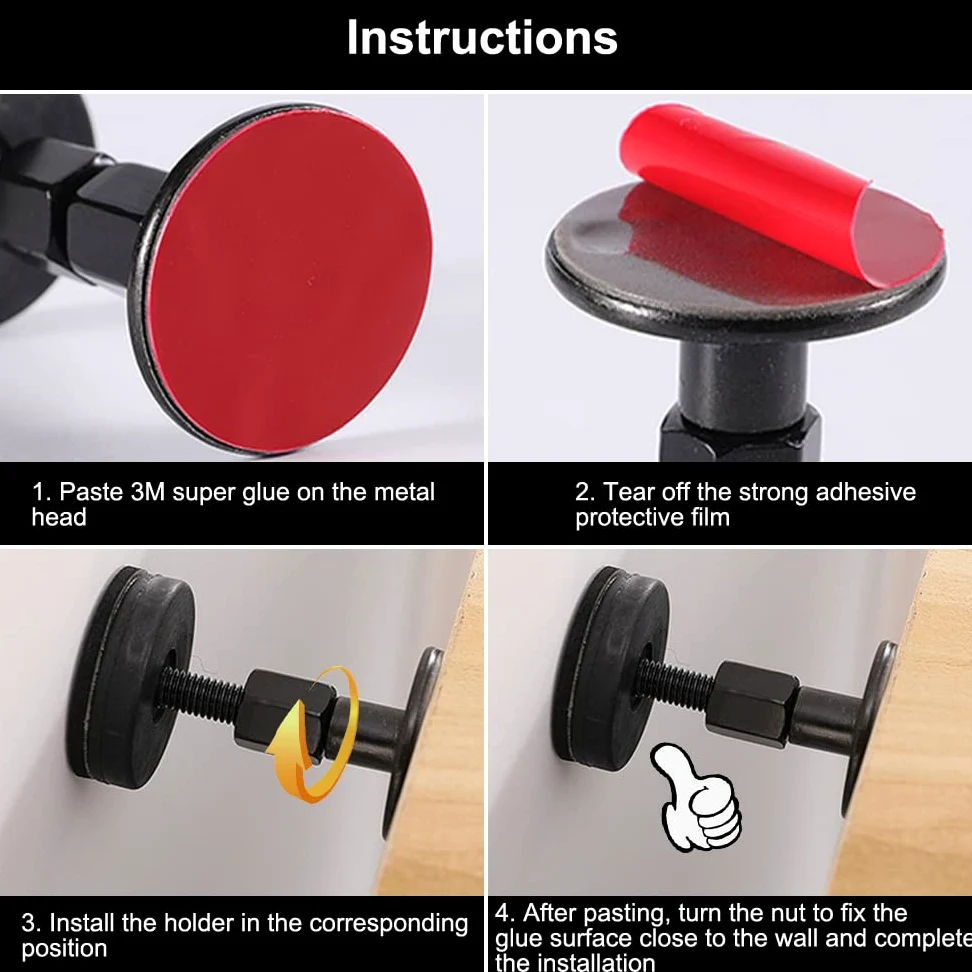 Instructions

1. Paste 3M super glue on the metal head

2. Tear off the strong adhesive protective film

3. Install the holder in the corresponding position

4. After pasting, turn the nut to fix the glue surface close to the wall and complete the installation