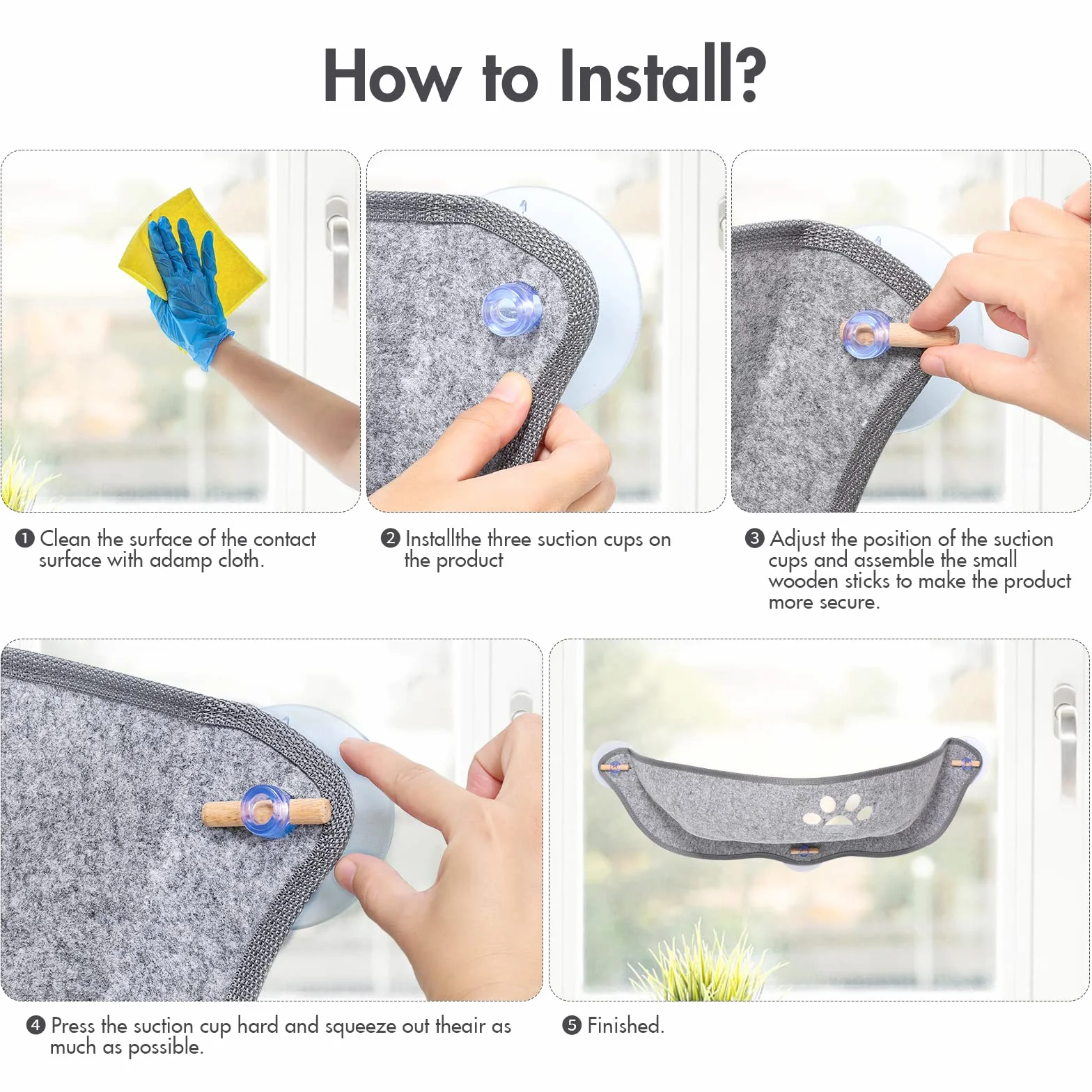 How to Install?

❶ Clean the surface of the contact surface with adamp cloth.

❷ Installthe three suction cups on the product

❸ Adjust the position of the suction cups and assemble the small wooden sticks to make the product more secure.

❹ Press the suction cup hard and squeeze out theair as much as possible.

❺ Finished.