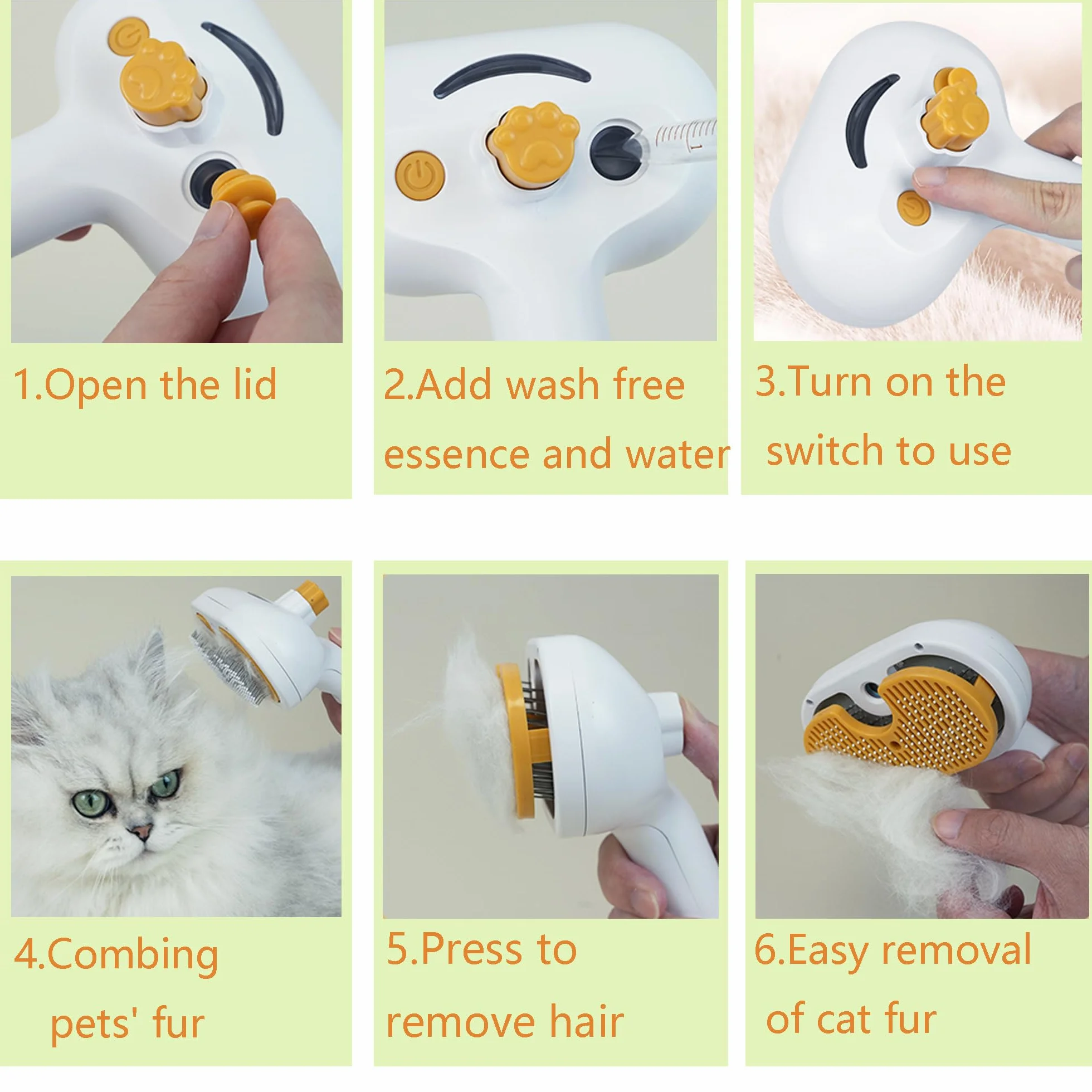 1.Open the lid

2.Add wash free essence and water

3.Turn on the switch to use

4.Combing pets' fur

5.Press to remove hair

6.Easy removal of cat fur