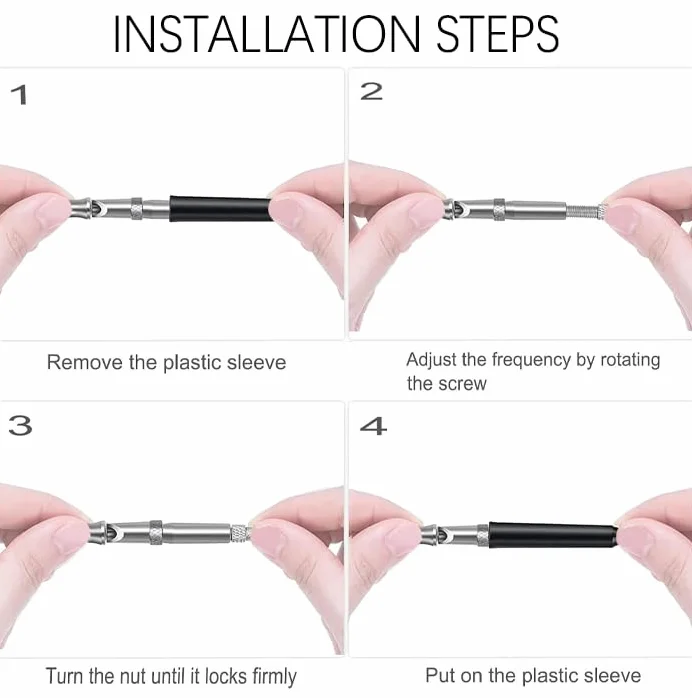 INSTALLATION STEPS

1

Remove the plastic sleeve

2

Adjust the frequency by rotating the screw

3

Turn the nut until it locks firmly

4

Put on the plastic sleeve