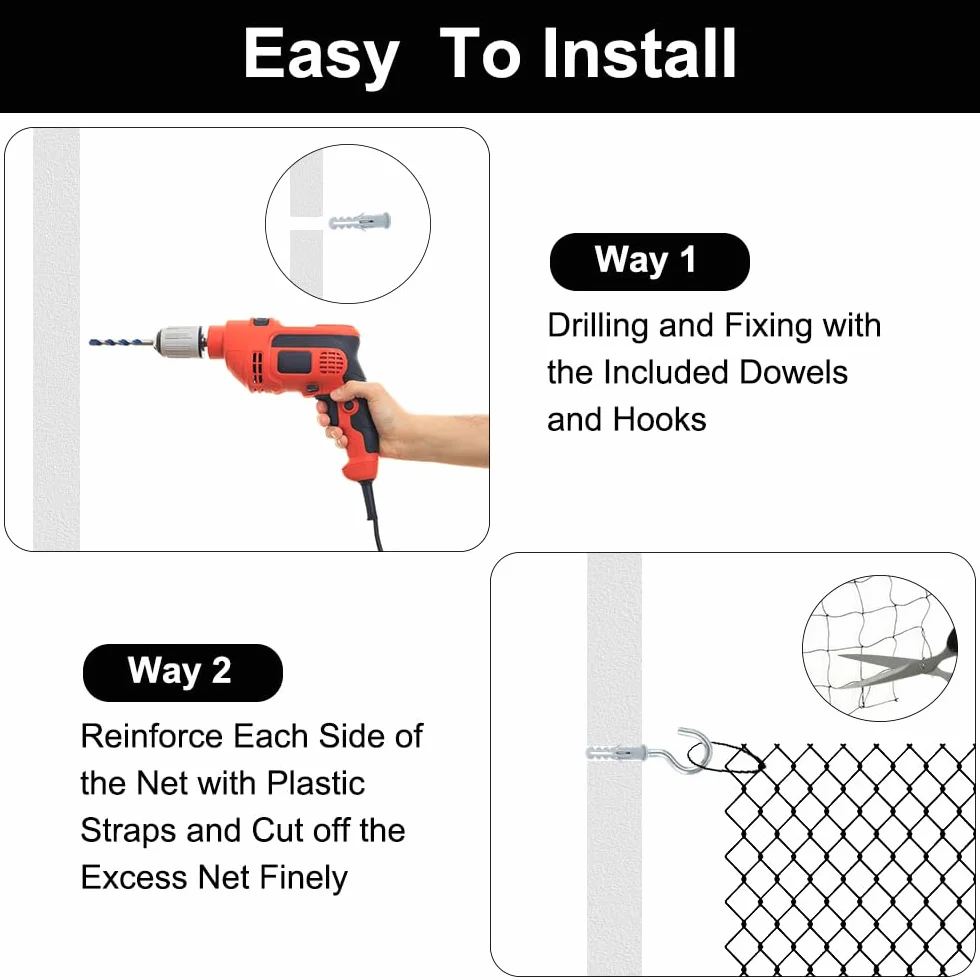 Easy To Install

Way 1

Drilling and Fixing with the Included Dowels and Hooks

Way 2

Reinforce Each Side of the Net with Plastic Straps and Cut off the Excess Net Finely