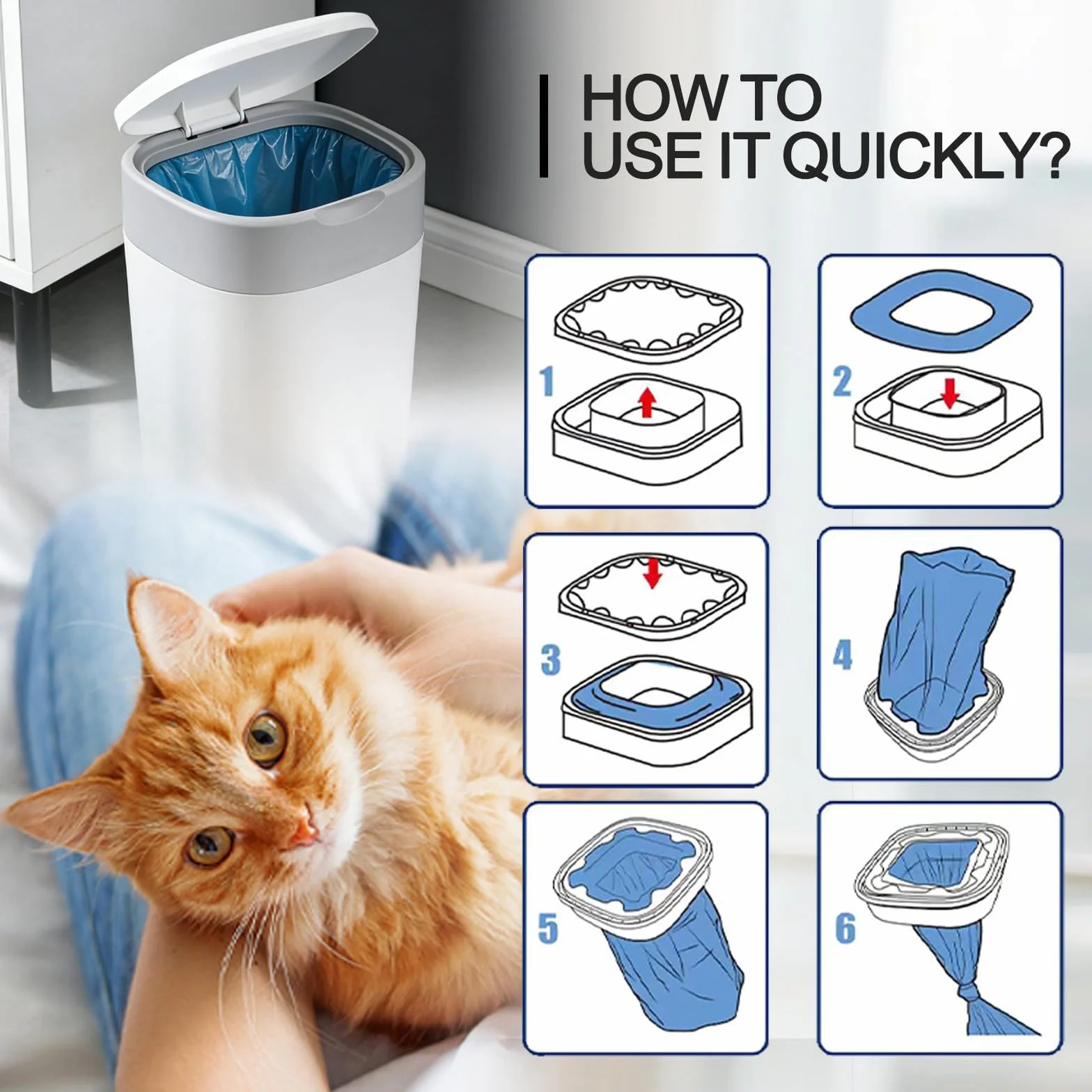 HOW TO USE IT QUICKLY?

1

2

3

4

5

6