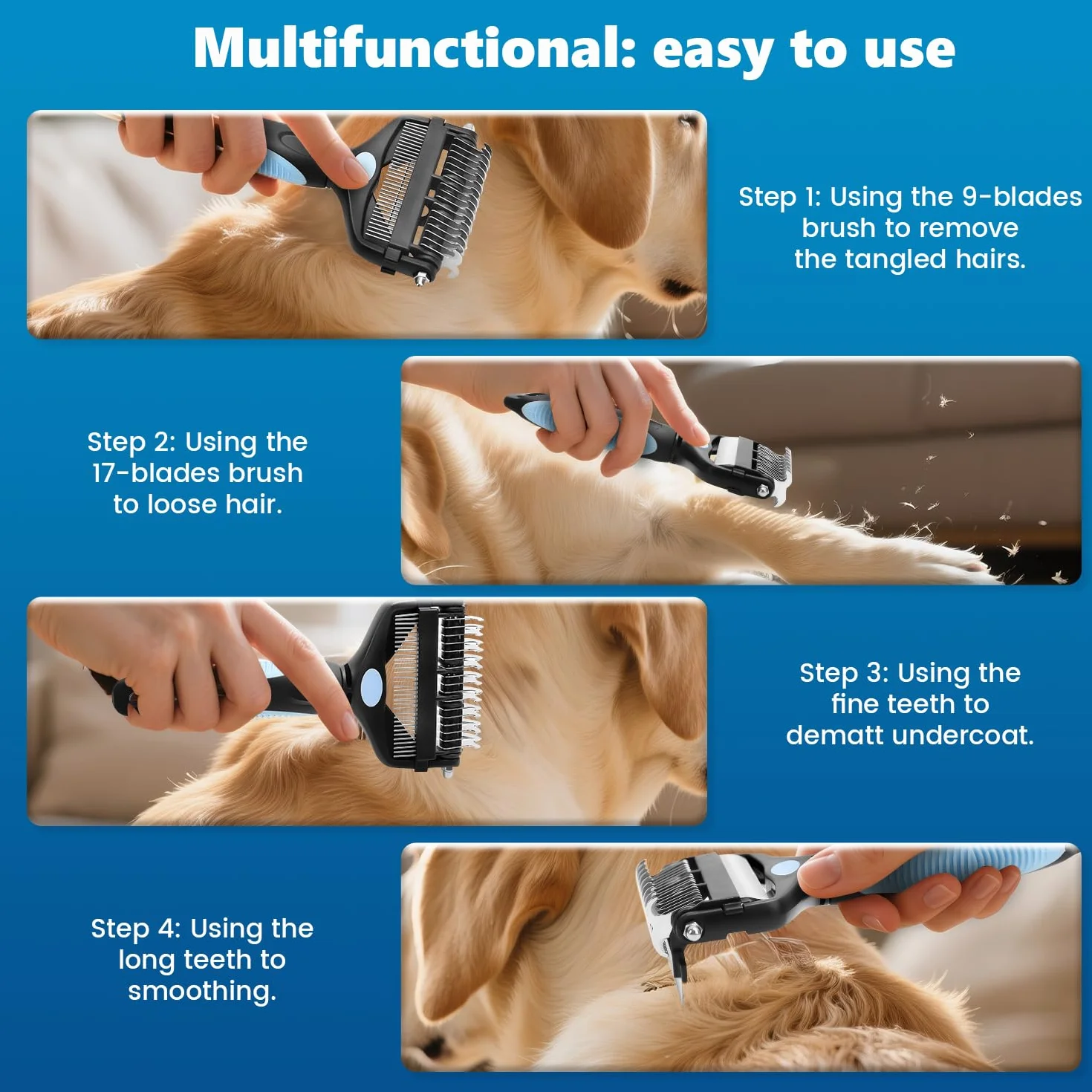 Multifunctional: easy to use

Step 1: Using the 9-blades brush to remove the tangled hairs.

Step 2: Using the 17-blades brush to loose hair.

Step 3: Using the fine teeth to dematt undercoat.

Step 4: Using the long teeth to smoothing.