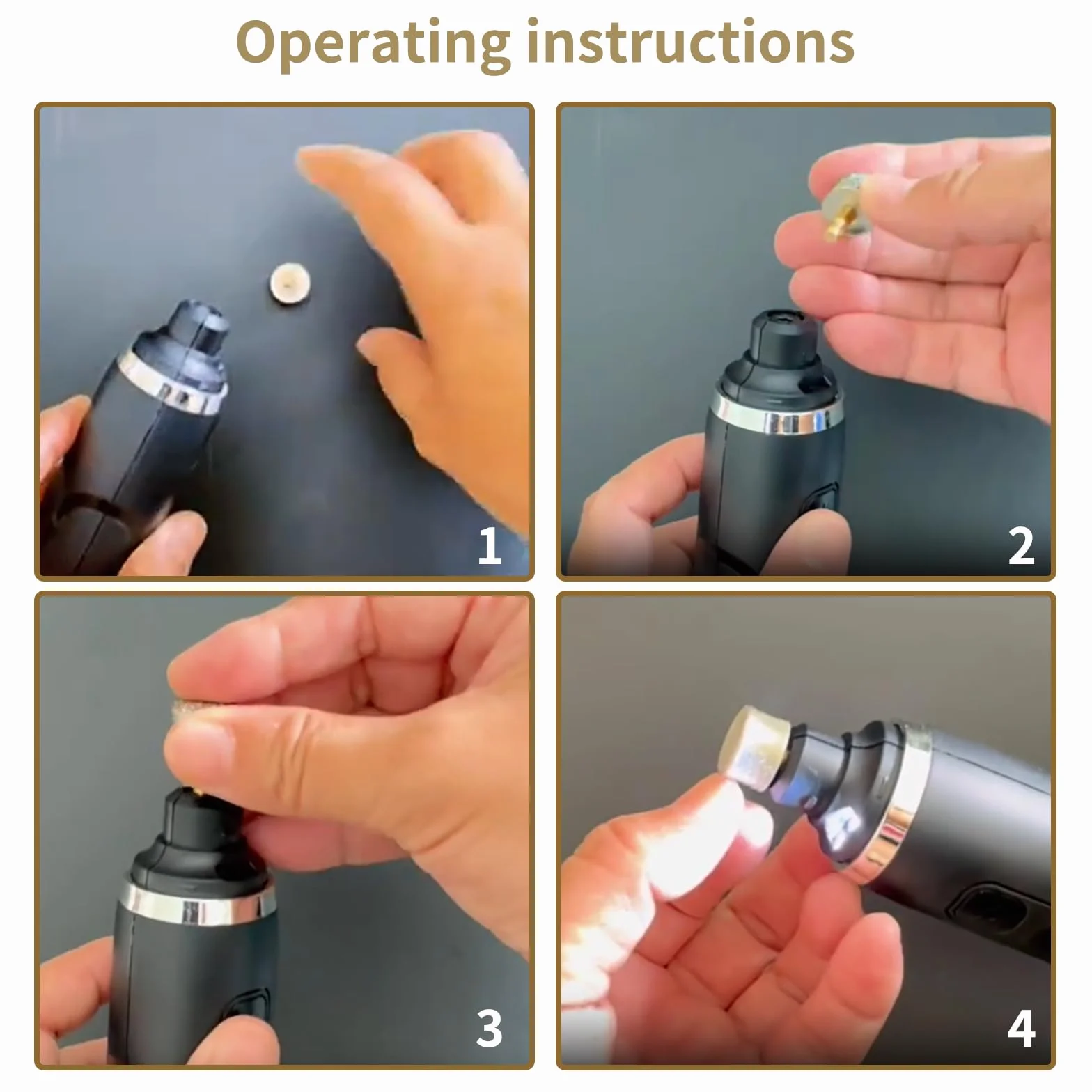 Operating instructions

1

2

3

4