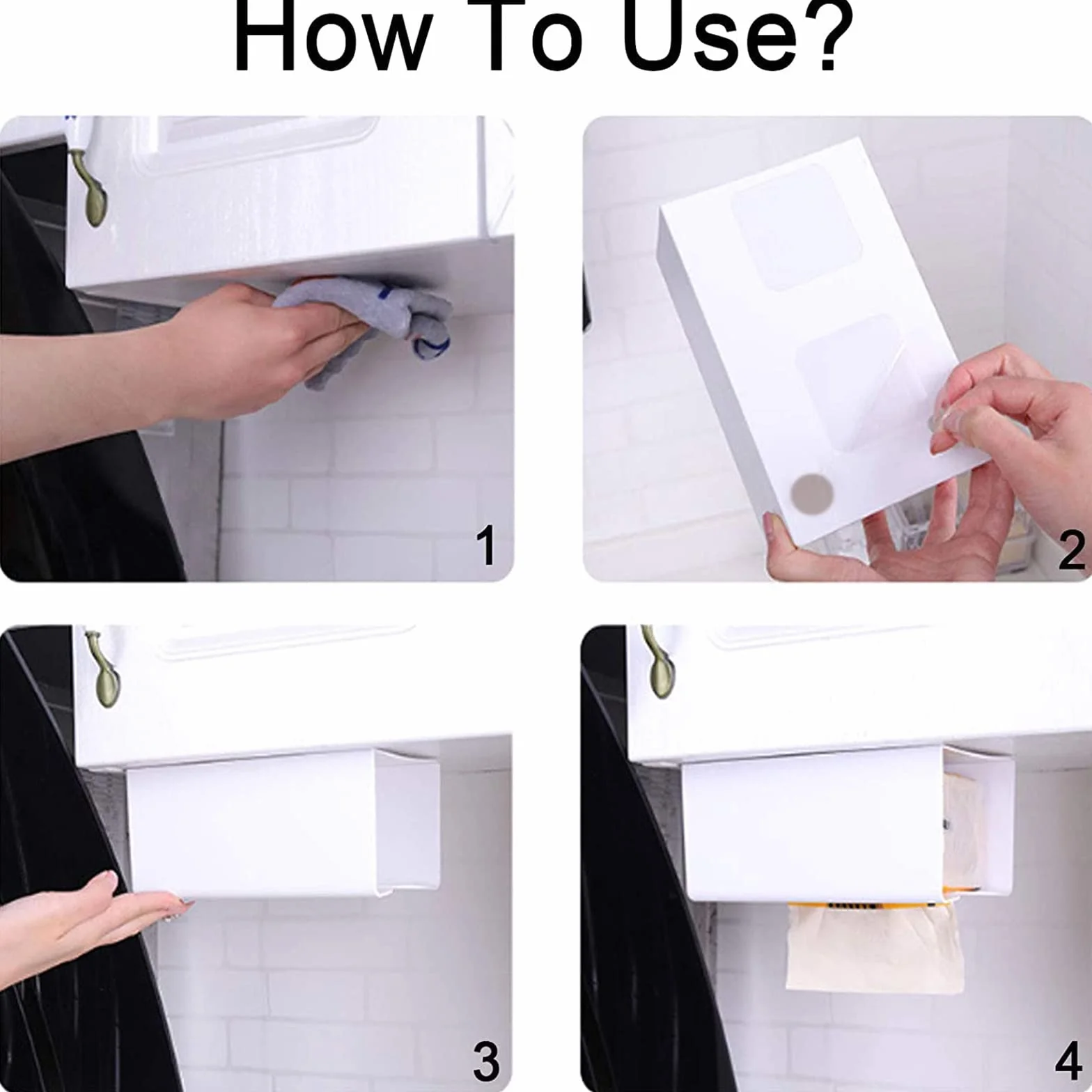 How To Use?

1

2

3

4