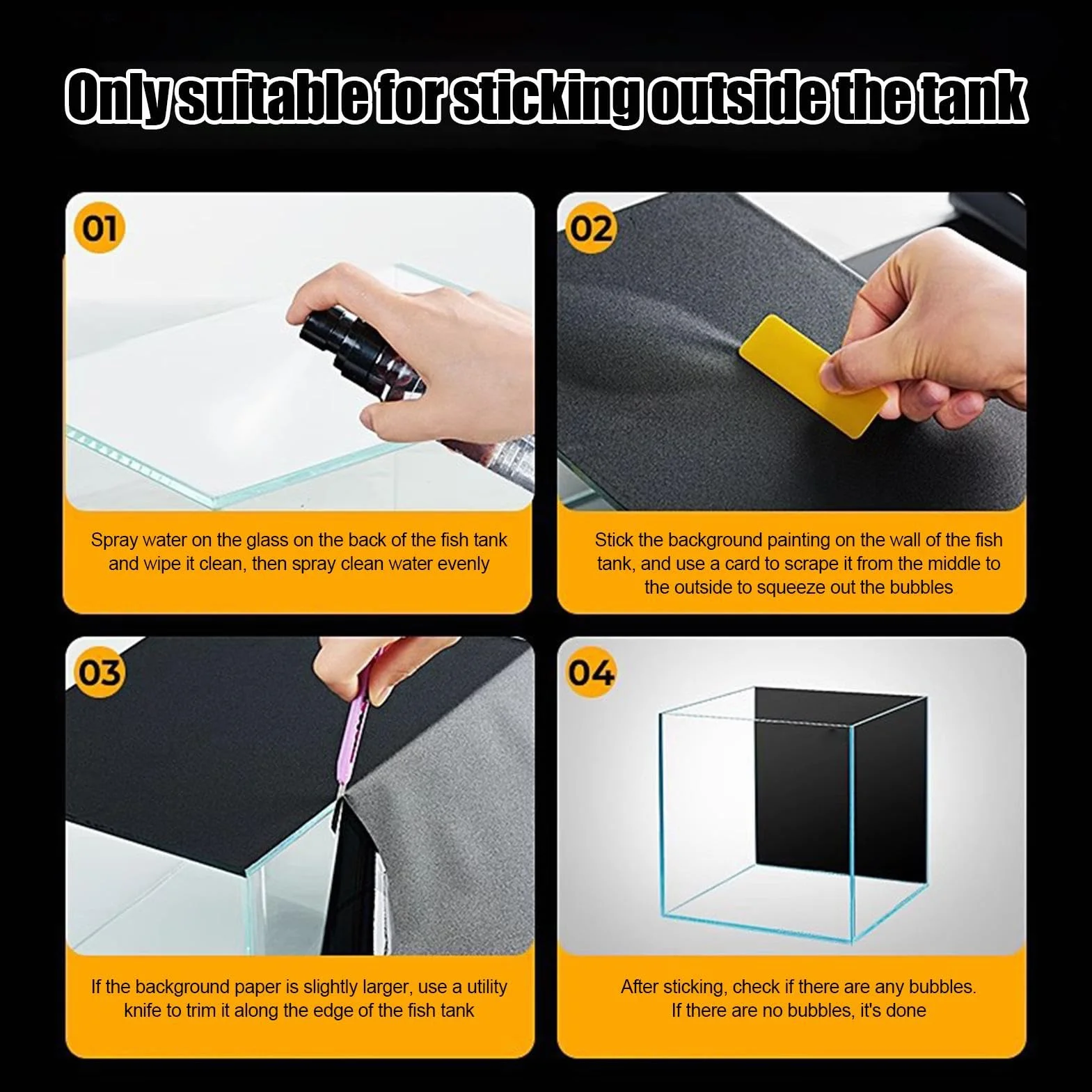 Only suitable for sticking outside the tank

01

Spray water on the glass on the back of the fish tank and wipe it clean, then spray clean water evenly

02

Stick the background painting on the wall of the fish tank, and use a card to scrape it from the middle to the outside to squeeze out the bubbles

03

If the background paper is slightly larger, use a utility knife to trim it along the edge of the fish tank

04

After sticking, check if there are any bubbles. If there are no bubbles, it's done