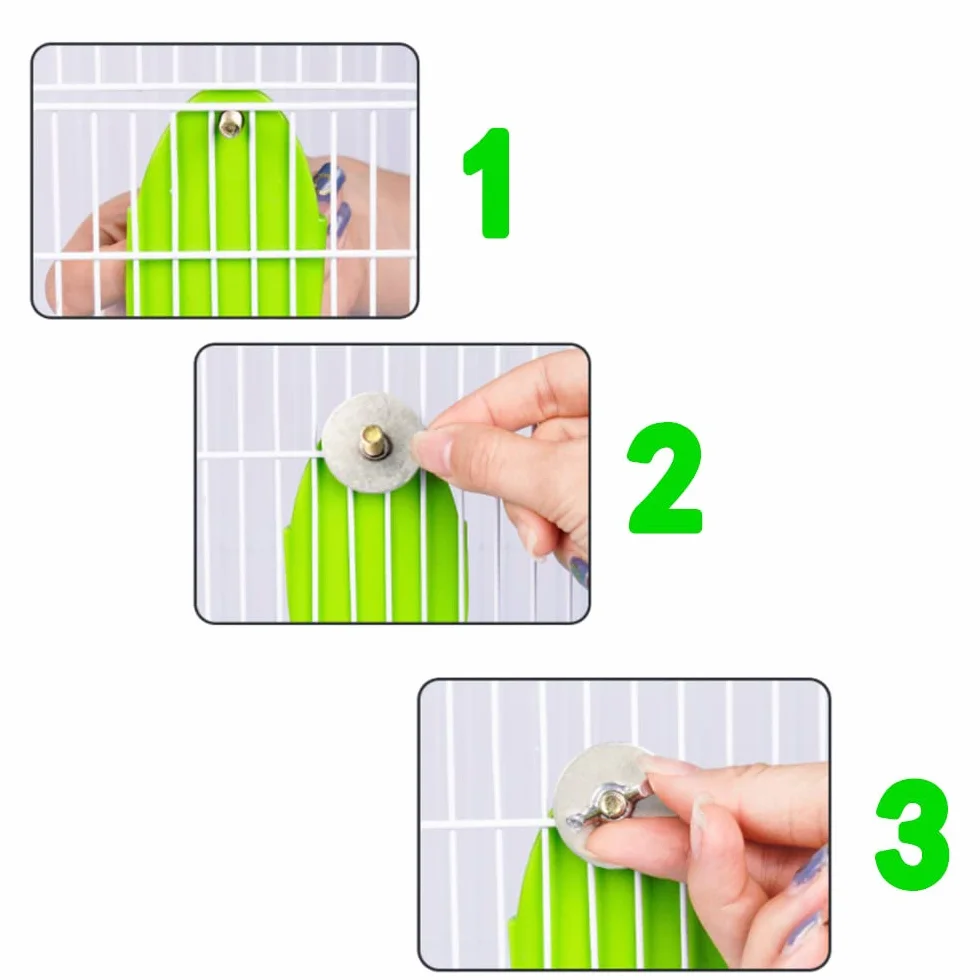 1

2

3