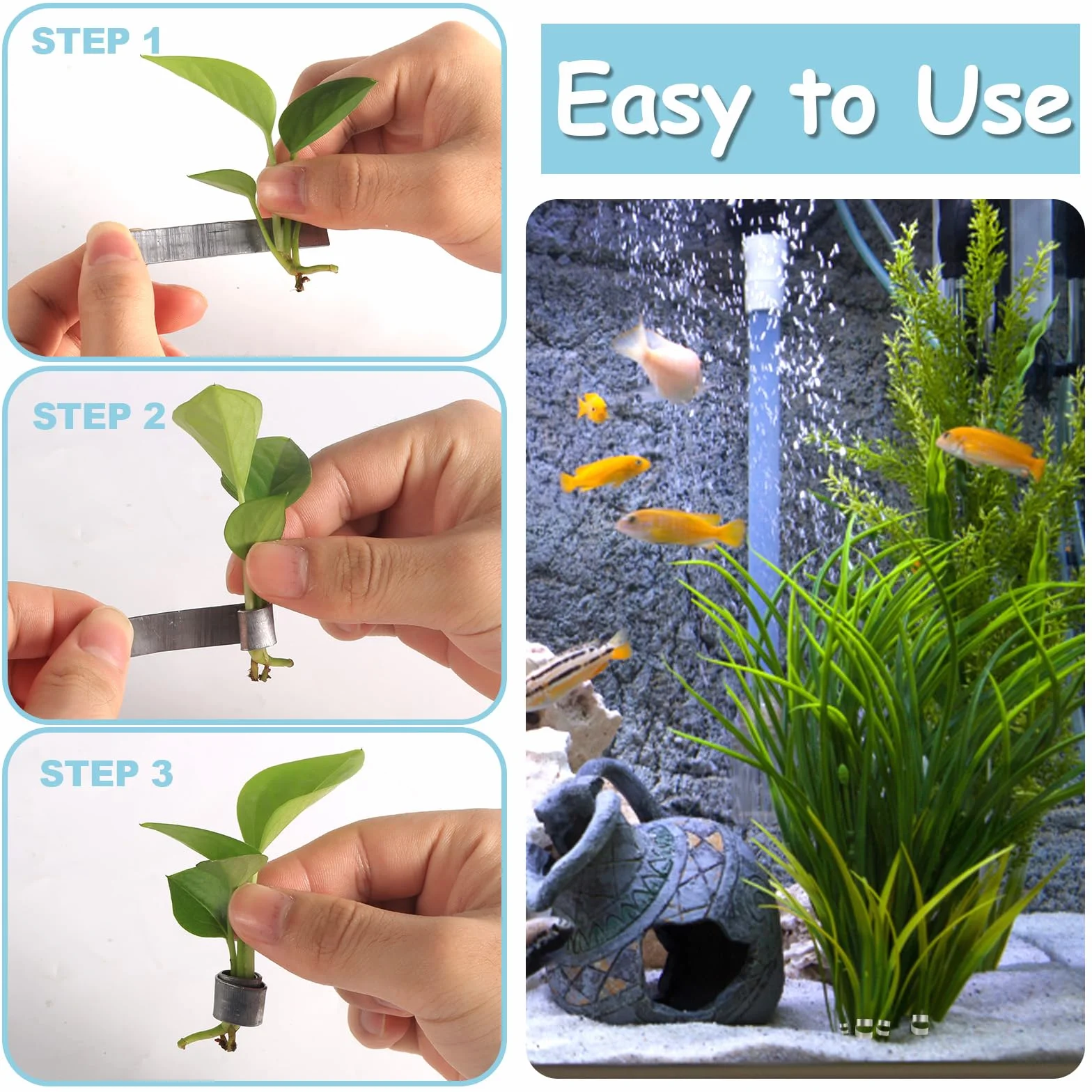 STEP 1

STEP 2

STEP 3

Easy to Use