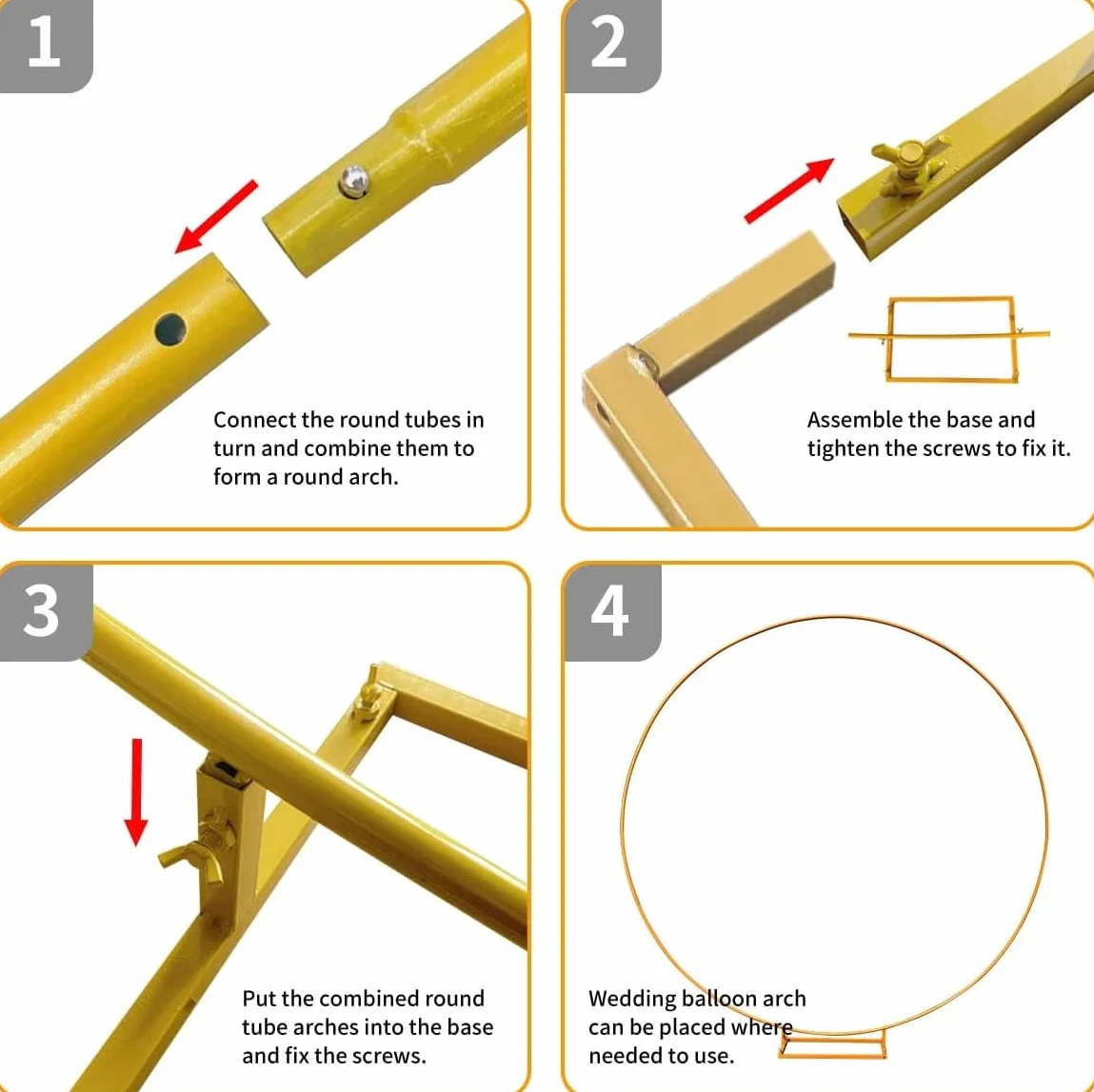 1

Connect the round tubes in turn and combine them to form a round arch.

2

Assemble the base and tighten the screws to fix it.

3

Put the combined round tube arches into the base and fix the screws.

4

Wedding balloon arch can be placed where needed to use.