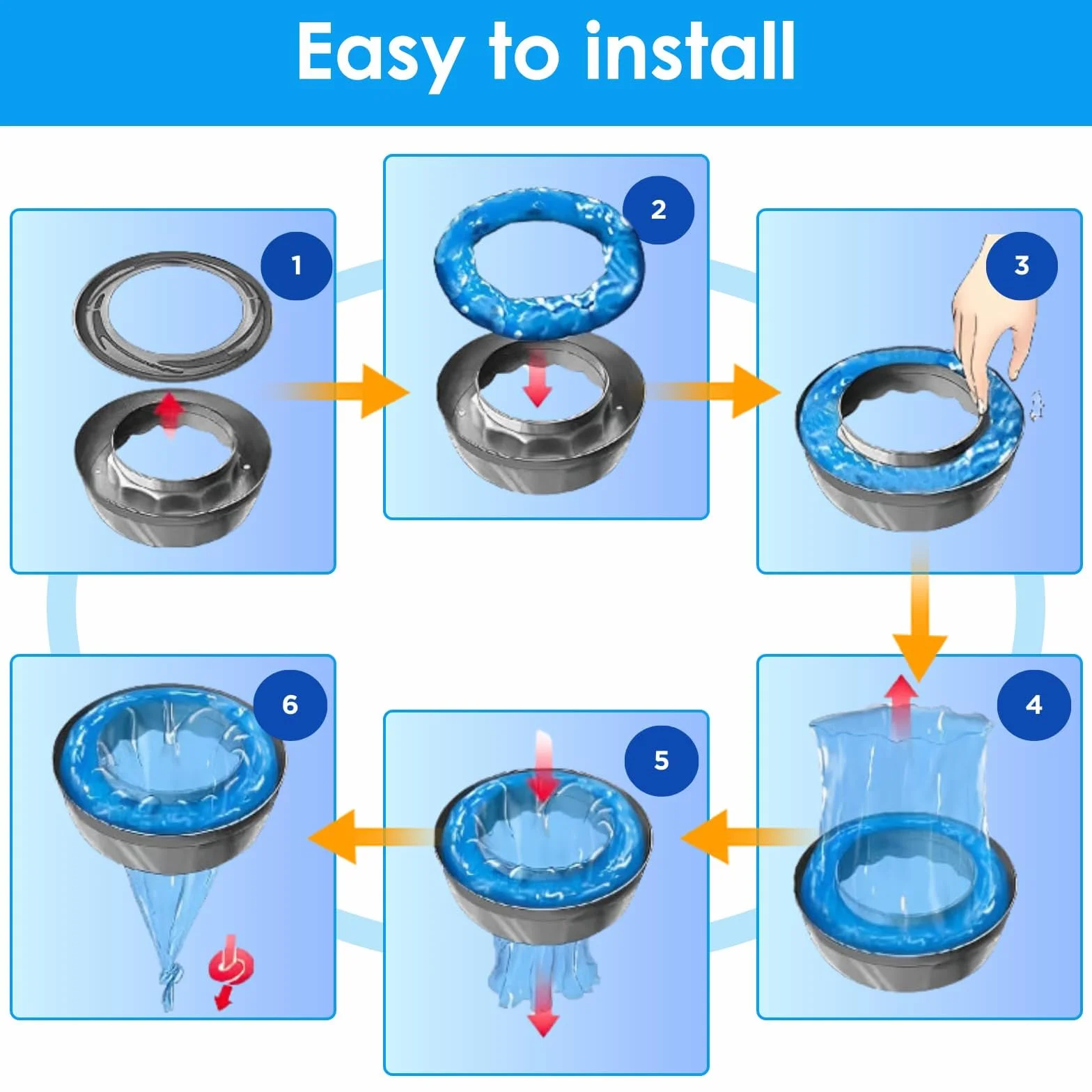 Easy to install

1

2

3

4

5

6