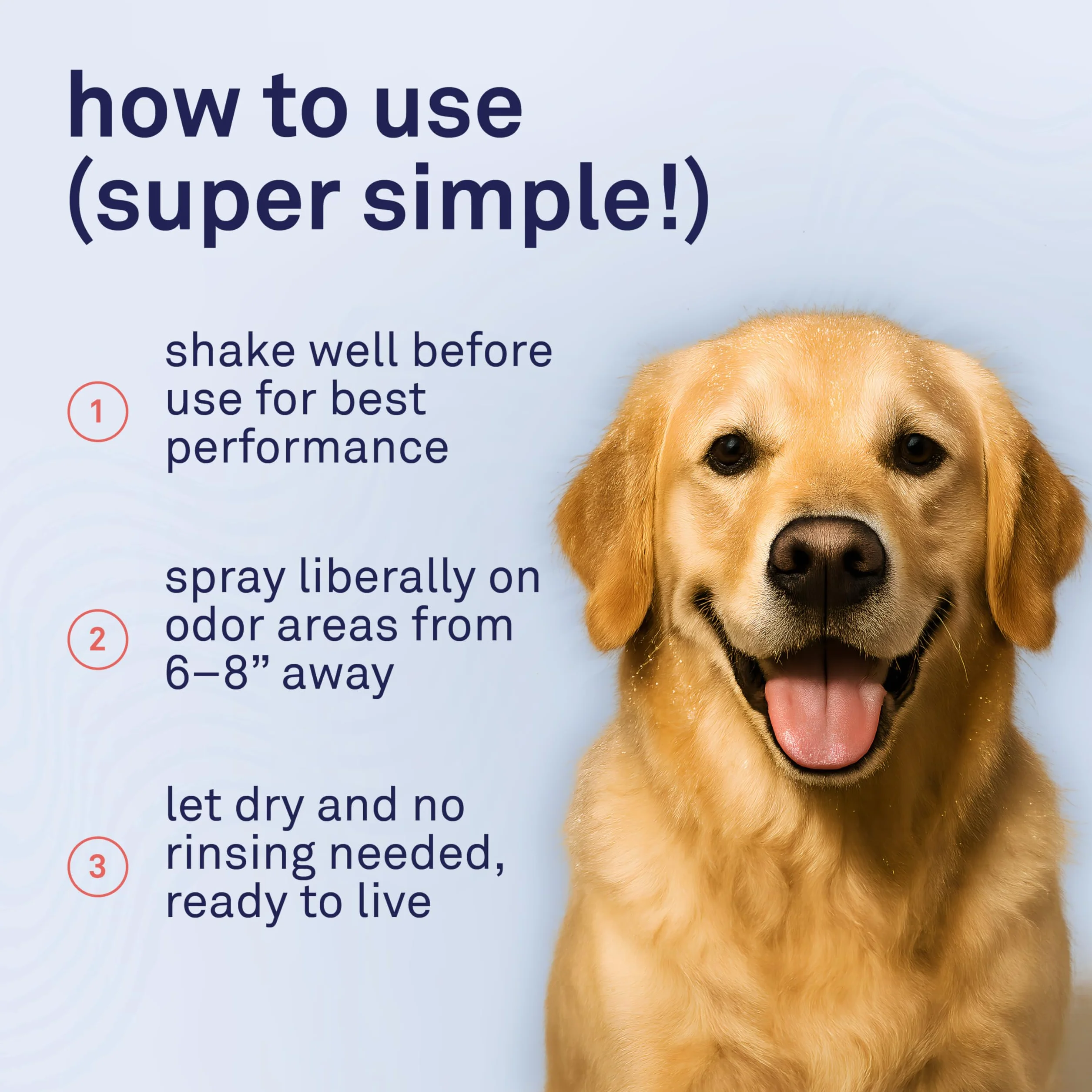 how to use (super simple!)

1 shake well before use for best performance

2 spray liberally on odor areas from 6–8” away

3 let dry and no rinsing needed, ready to live