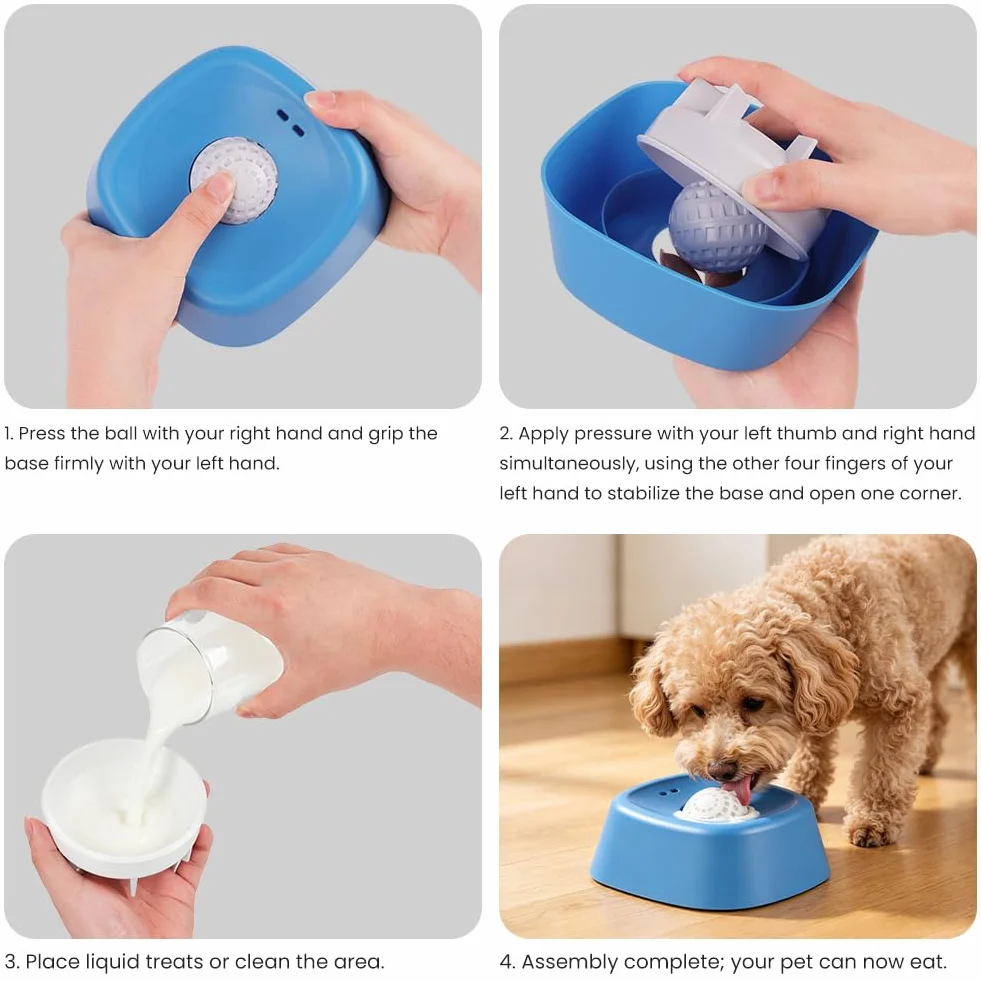 1. Press the ball with your right hand and grip the base firmly with your left hand.

2. Apply pressure with your left thumb and right hand simultaneously, using the other four fingers of your left hand to stabilize the base and open one corner.

3. Place liquid treats or clean the area.

4. Assembly complete; your pet can now eat.