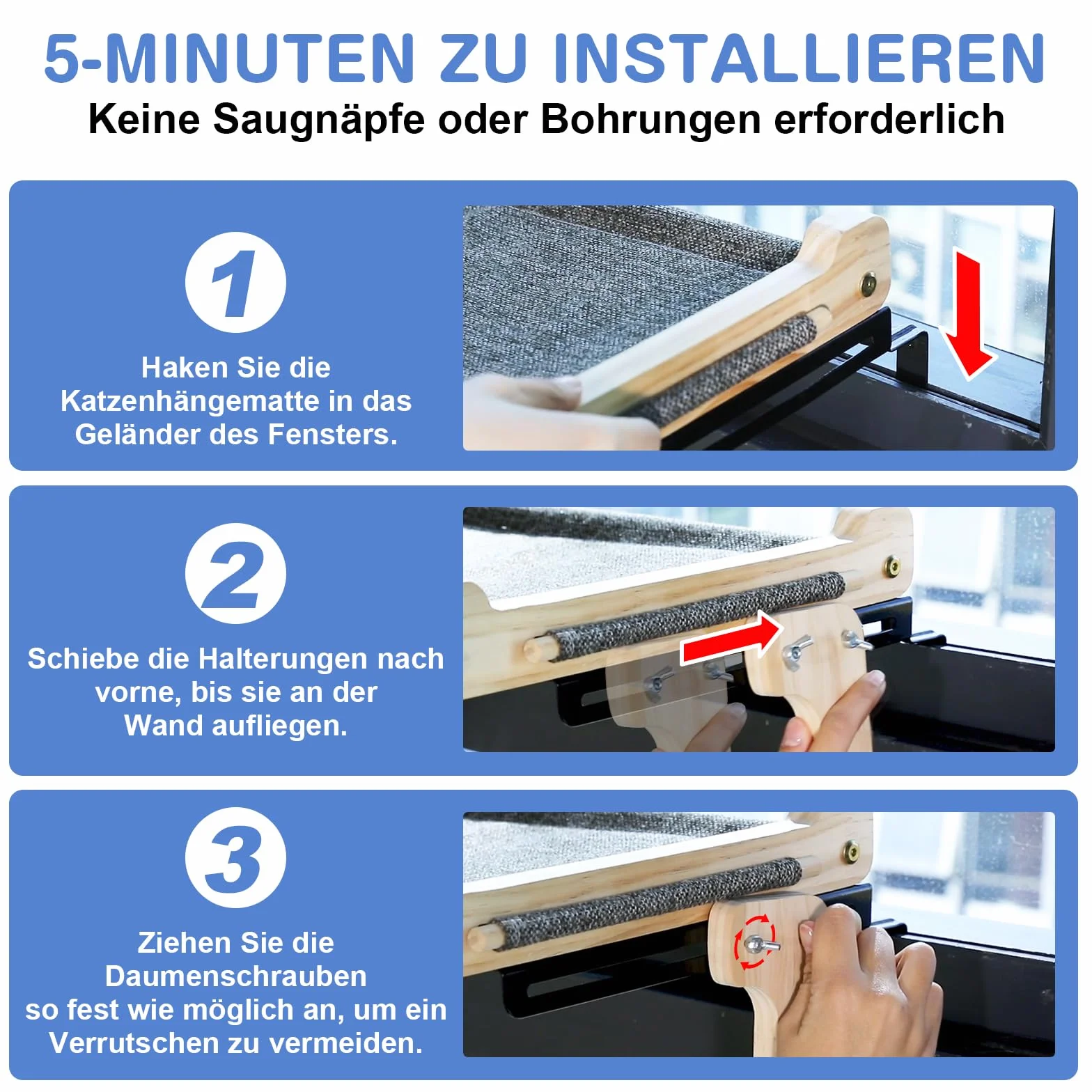 5-MINUTEN ZU INSTALLIEREN

Keine Saugnäpfe oder Bohrungen erforderlich

1

Haken Sie die Katzenhängematte in das Geländer des Fensters.

2

Schiebe die Halterungen nach vorne, bis sie an der Wand aufliegen.

3

Ziehen Sie die Daumenschrauben so fest wie möglich an, um ein Verrutschen zu vermeiden.