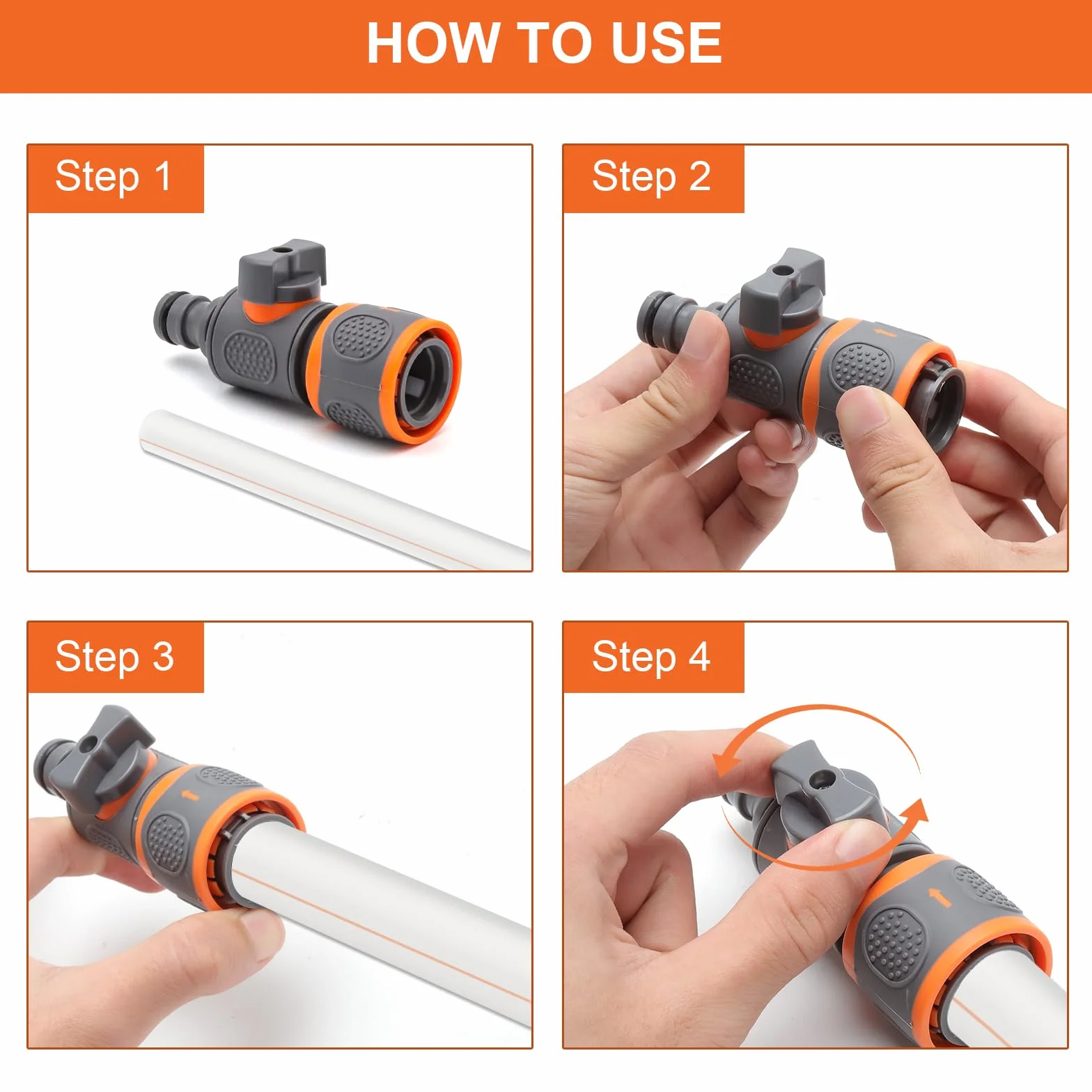 HOW TO USE

Step 1

Step 2

Step 3

Step 4