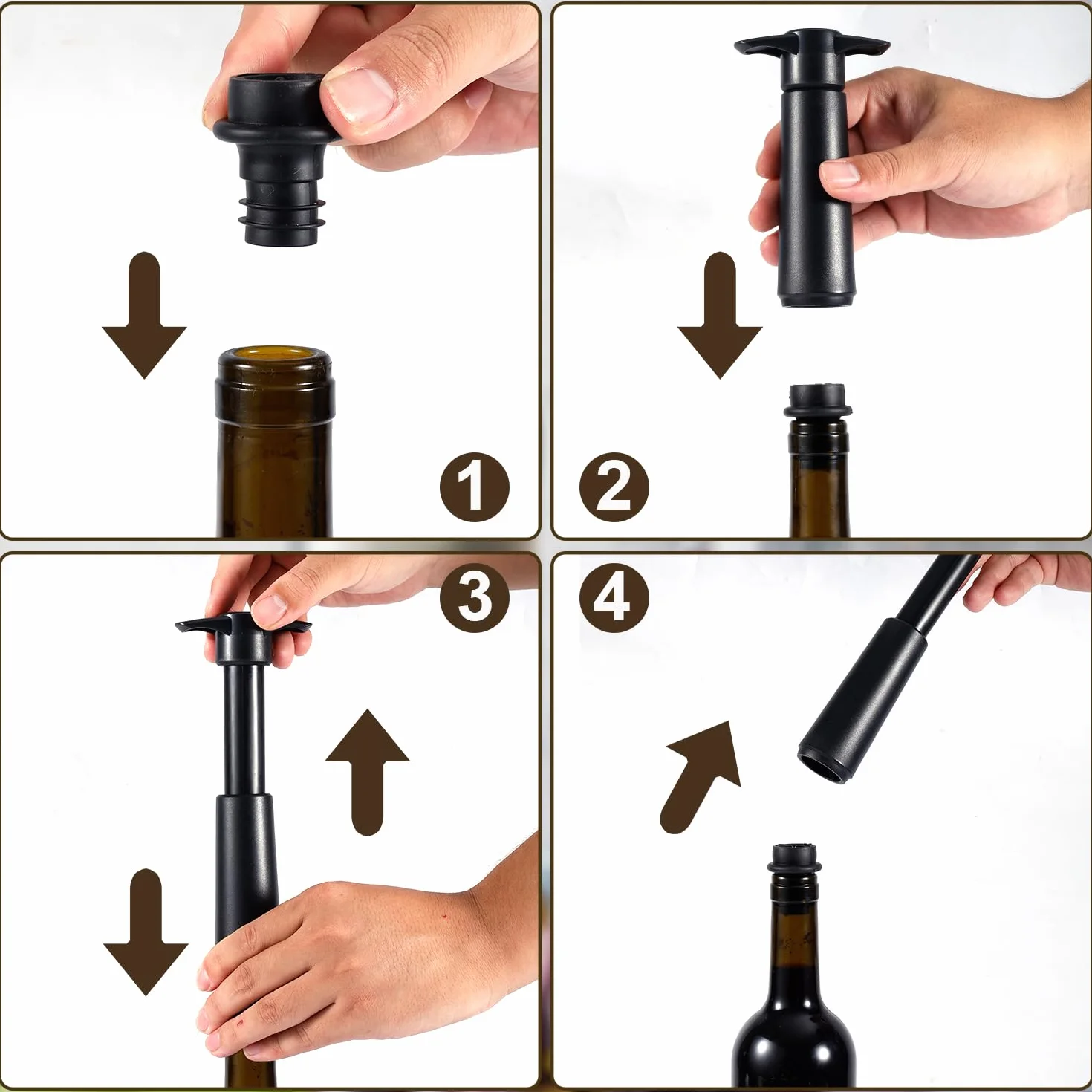 1

2

3

4