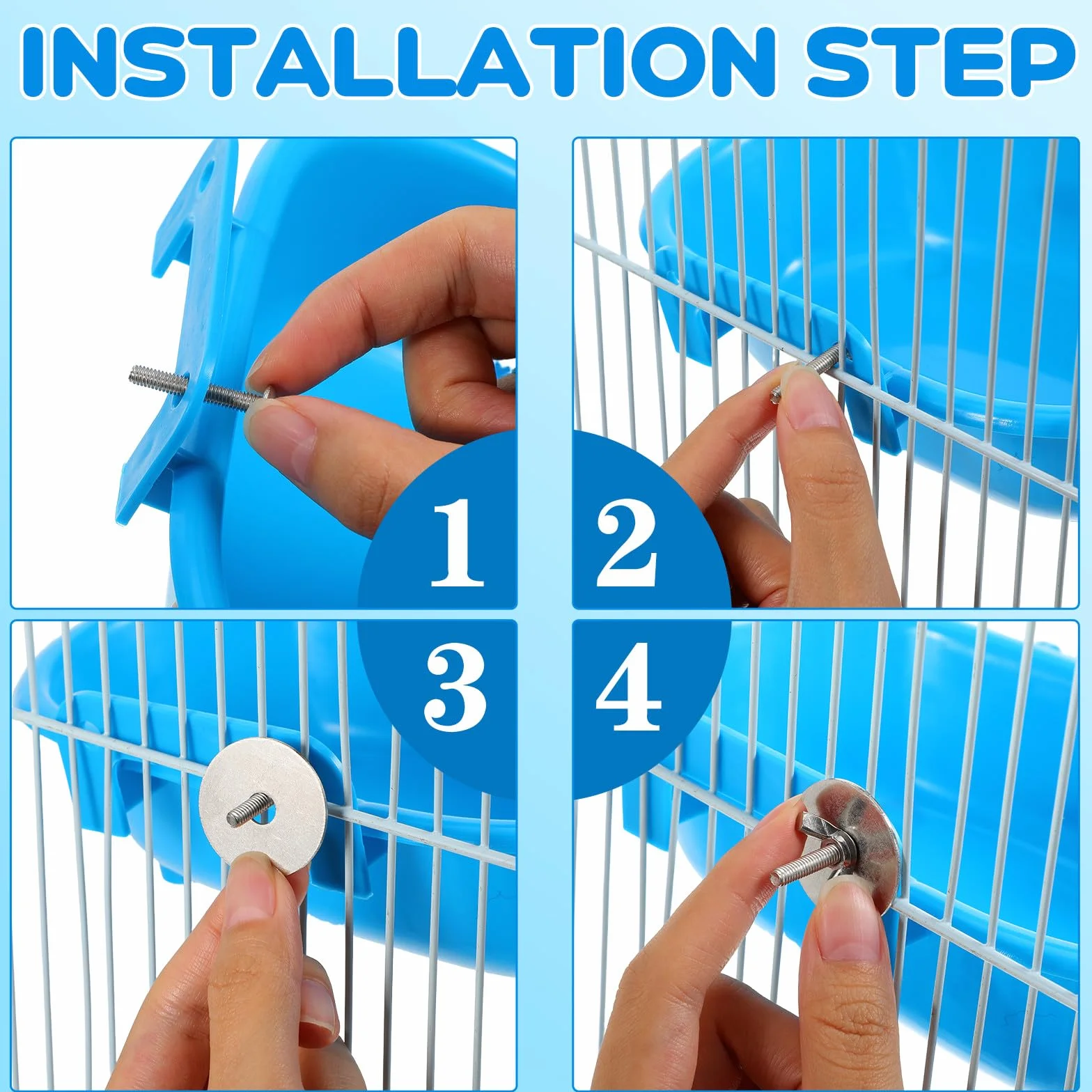 INSTALLATION STEP

1

2

3

4