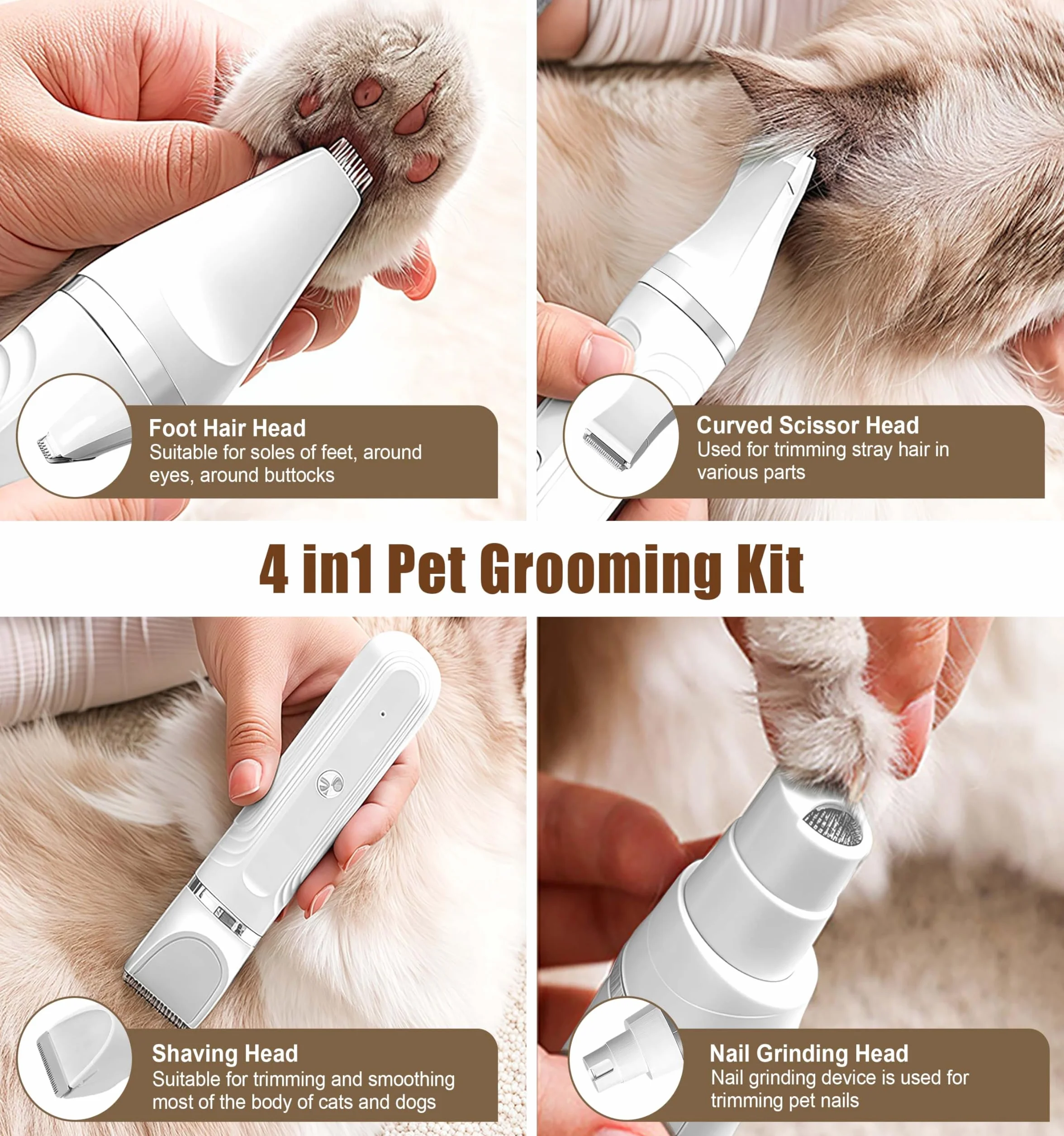 Foot Hair Head
Suitable for soles of feet, around eyes, around buttocks

Curved Scissor Head
Used for trimming stray hair in various parts

4 in1 Pet Grooming Kit

Shaving Head
Suitable for trimming and smoothing most of the body of cats and dogs

Nail Grinding Head
Nail grinding device is used for trimming pet nails