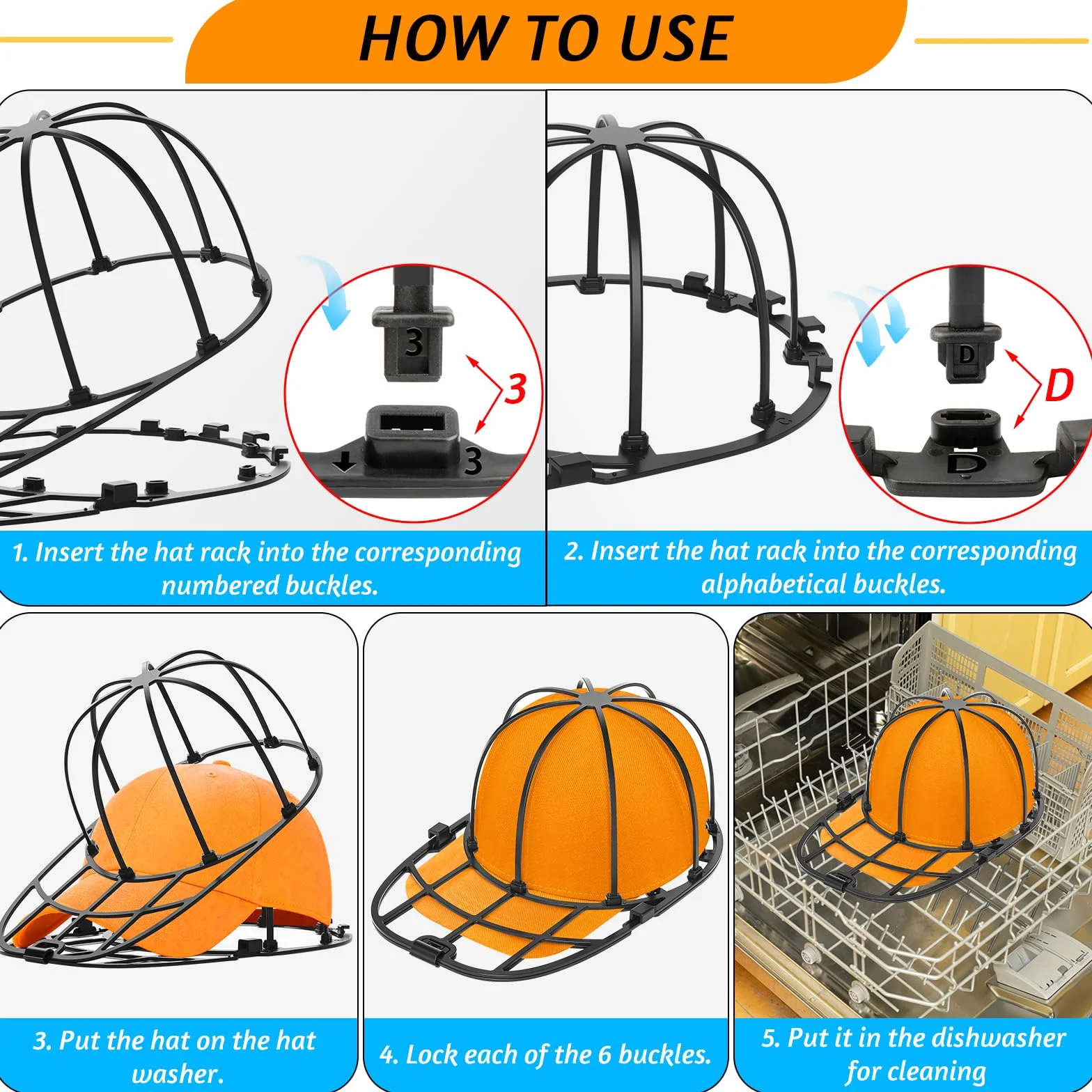 HOW TO USE

3

3

3

D

D

D

1. Insert the hat rack into the corresponding numbered buckles.

2. Insert the hat rack into the corresponding alphabetical buckles.

3. Put the hat on the hat washer.

4. Lock each of the 6 buckles.

5. Put it in the dishwasher for cleaning