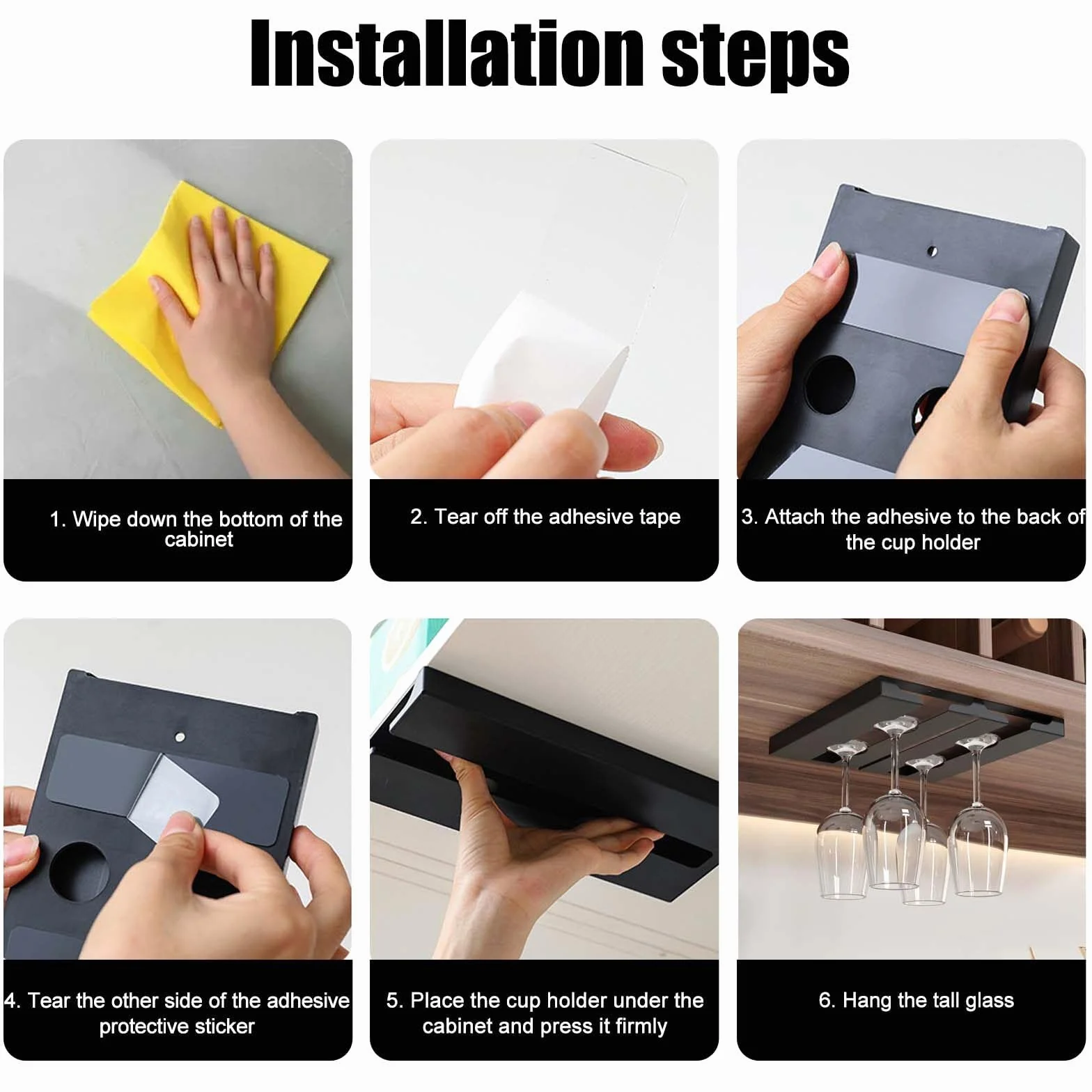 Installation steps

1. Wipe down the bottom of the cabinet

2. Tear off the adhesive tape

3. Attach the adhesive to the back of the cup holder

4. Tear the other side of the adhesive protective sticker

5. Place the cup holder under the cabinet and press it firmly

6. Hang the tall glass