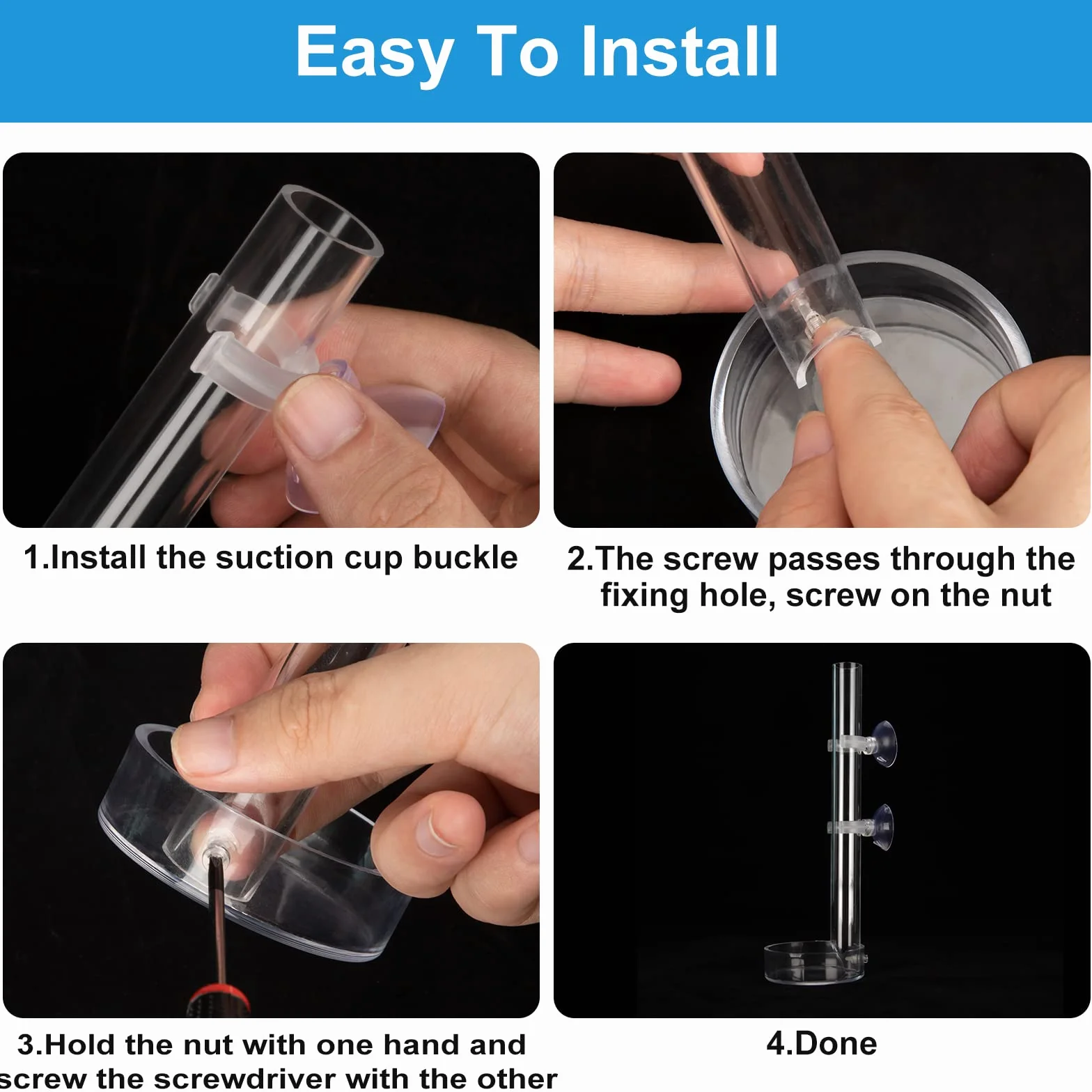 Easy To Install

1.Install the suction cup buckle

2.The screw passes through the fixing hole, screw on the nut

3.Hold the nut with one hand and screw the screwdriver with the other

4.Done