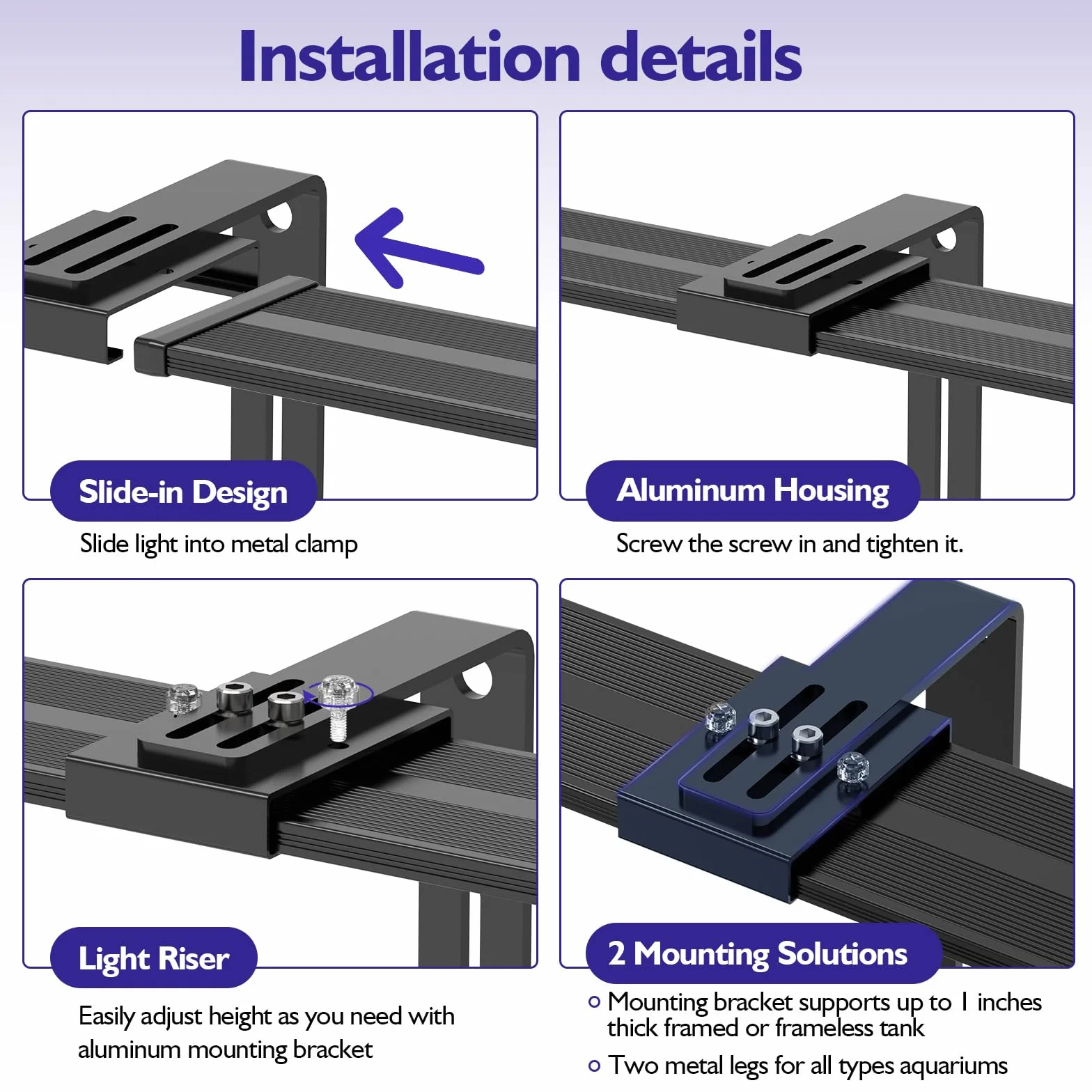 Installation details

Slide-in Design

Slide light into metal clamp

Aluminum Housing

Screw the screw in and tighten it.

Light Riser

Easily adjust height as you need with aluminum mounting bracket

2 Mounting Solutions

Mounting bracket supports up to 1 inches thick framed or frameless tank

Two metal legs for all types aquariums