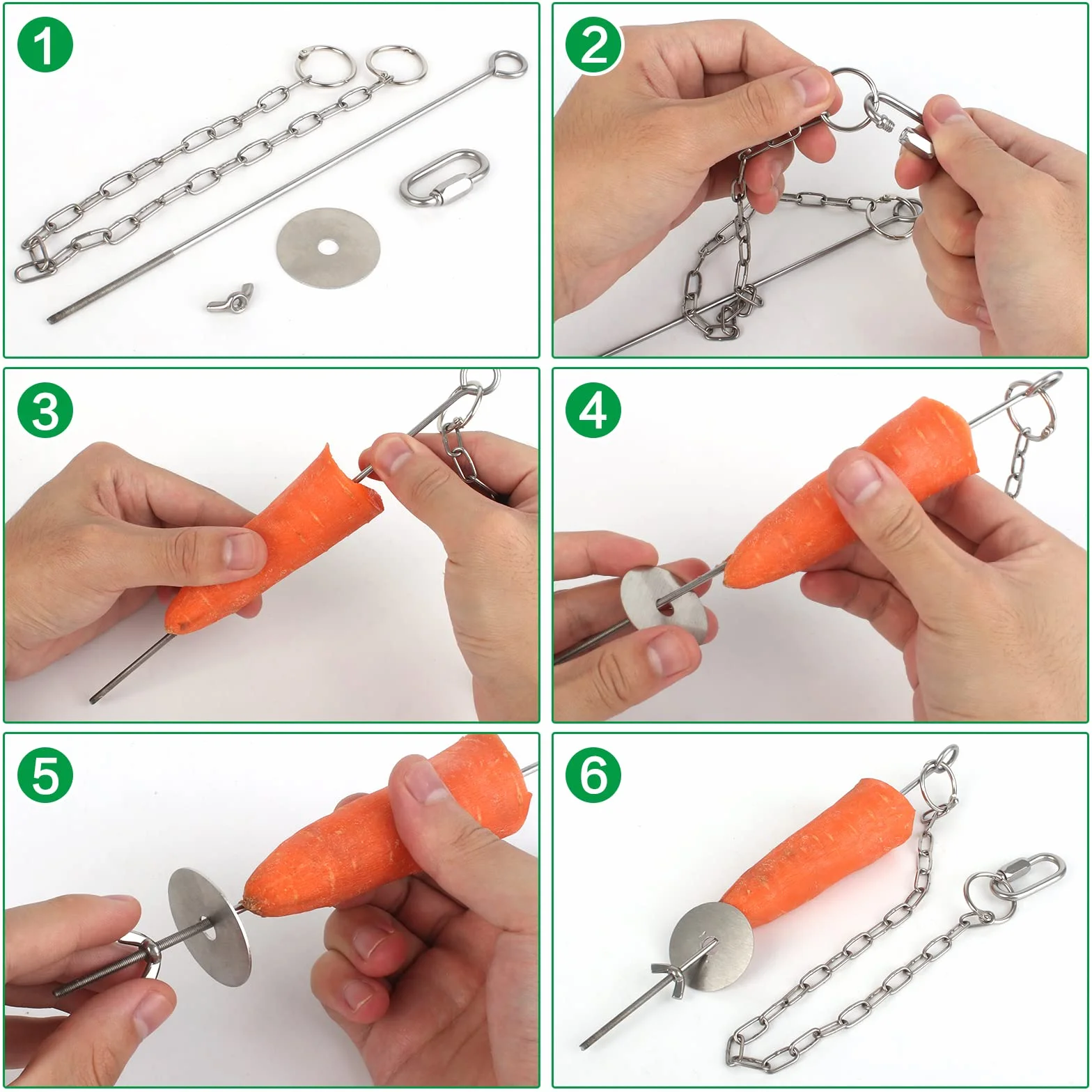 1

2

3

4

5

6