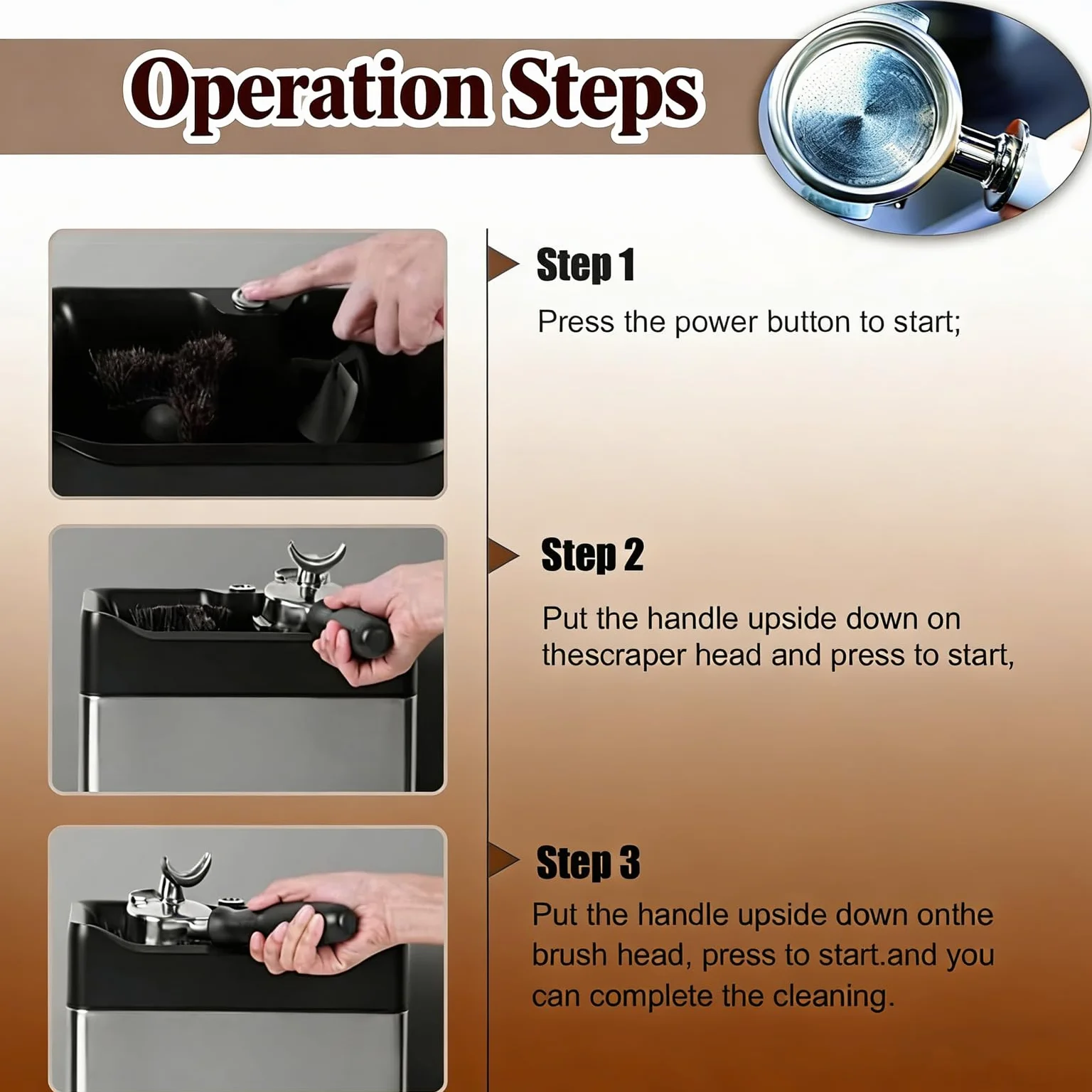 Operation Steps

Step 1

Press the power button to start;

Step 2

Put the handle upside down on thescraper head and press to start,

Step 3

Put the handle upside down onthe brush head, press to start.and you can complete the cleaning.