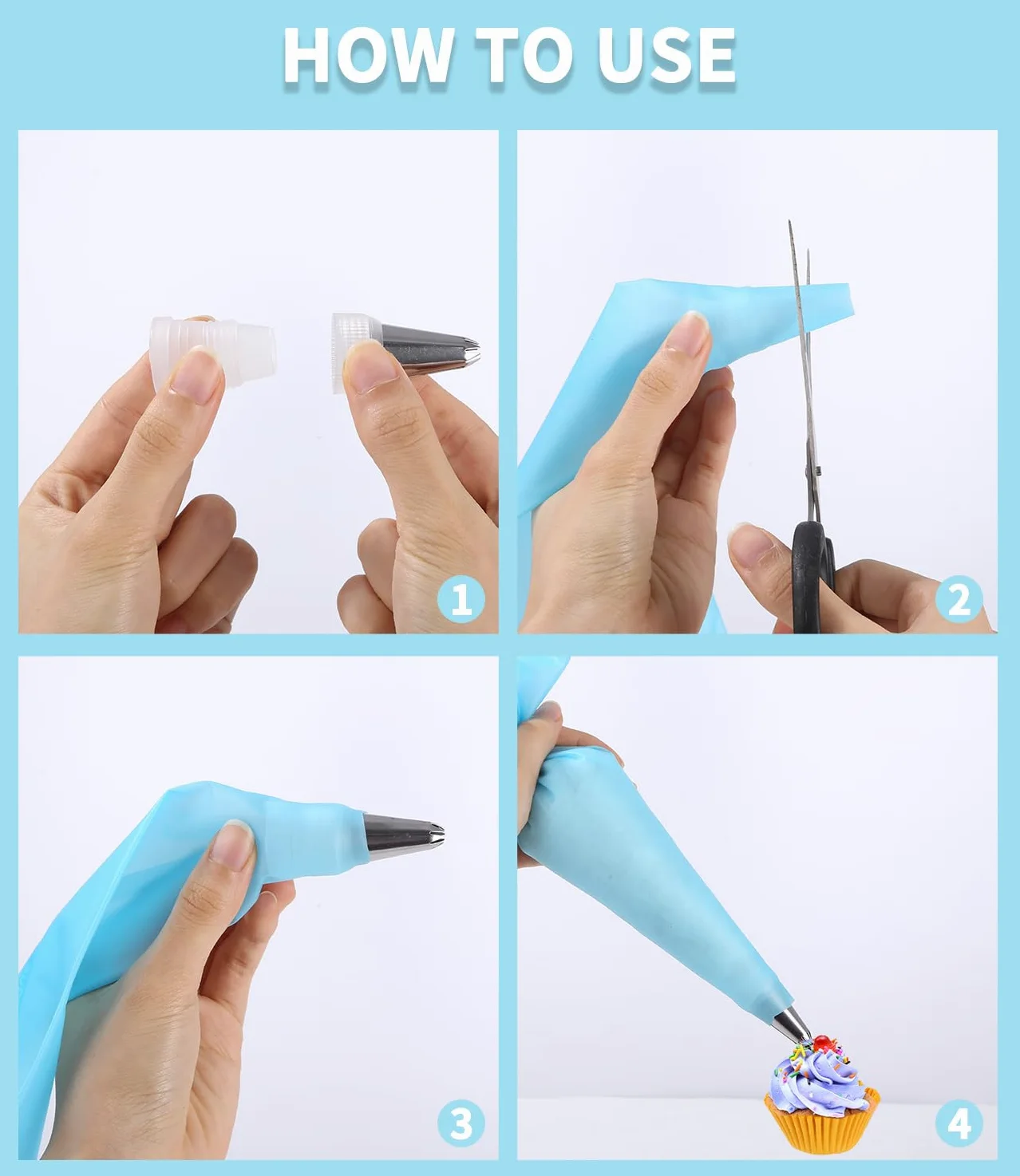 HOW TO USE

1

2

3

4