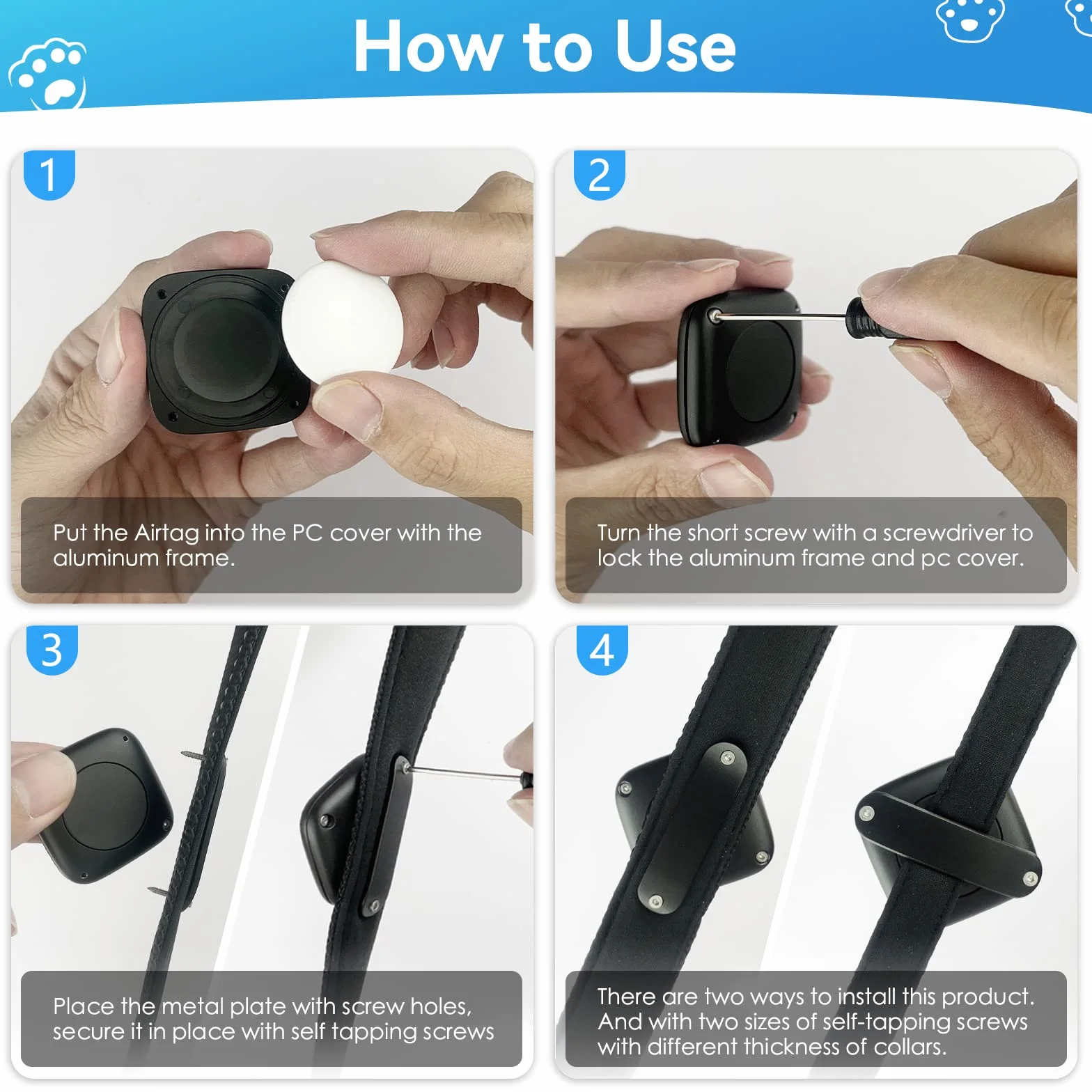 How to Use

1

Put the Airtag into the PC cover with the aluminum frame.

2

Turn the short screw with a screwdriver to lock the aluminum frame and pc cover.

3

Place the metal plate with screw holes, secure it in place with self tapping screws

4

There are two ways to install this product. And with two sizes of self-tapping screws with different thickness of collars.