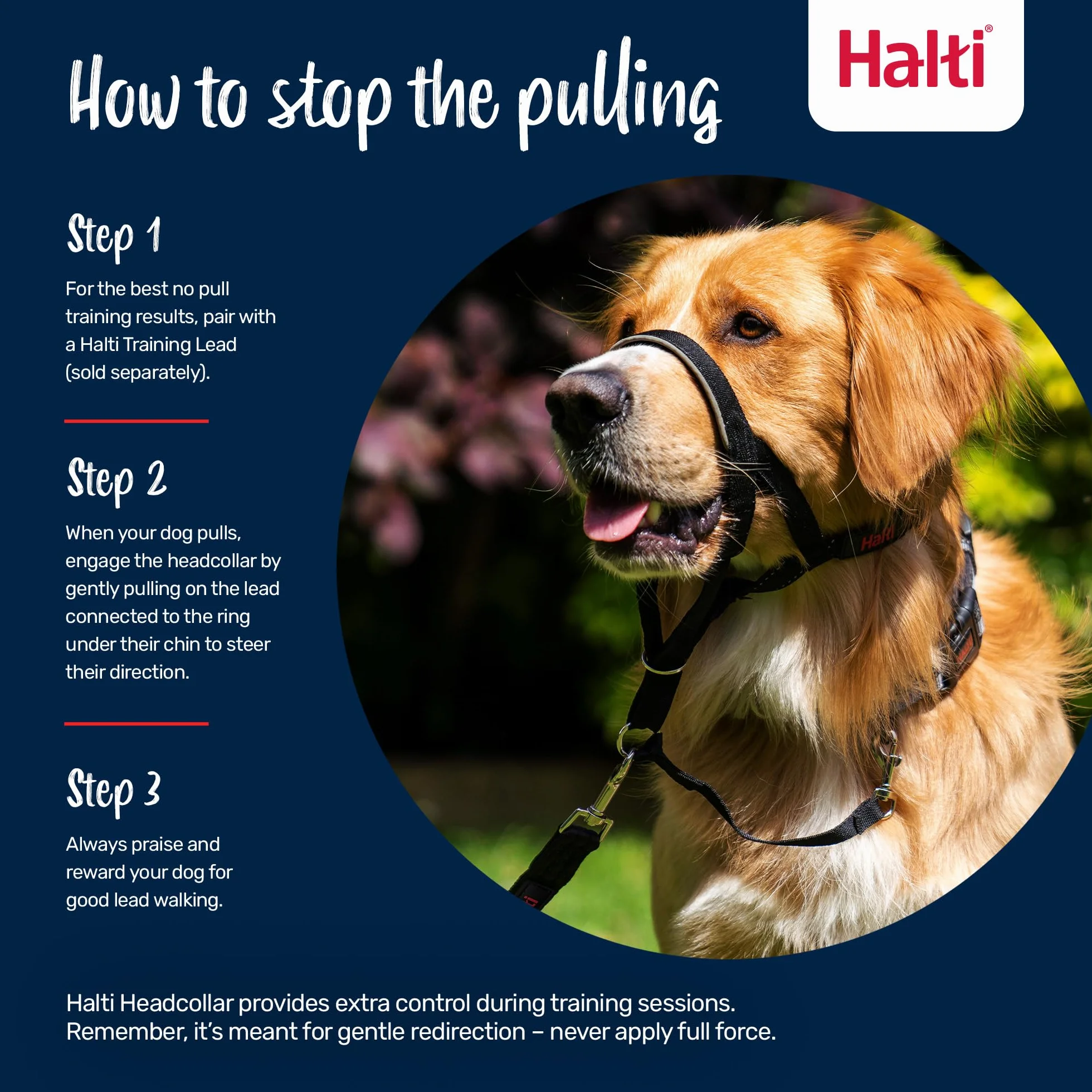 How to stop the pulling

Halti®

Step 1

For the best no pull training results, pair with a Halti Training Lead (sold separately).

Step 2

When your dog pulls, engage the headcollar by gently pulling on the lead connected to the ring under their chin to steer their direction.

Step 3

Always praise and reward your dog for good lead walking.

Halti

Halti Headcollar provides extra control during training sessions. Remember, it's meant for gentle redirection – never apply full force.