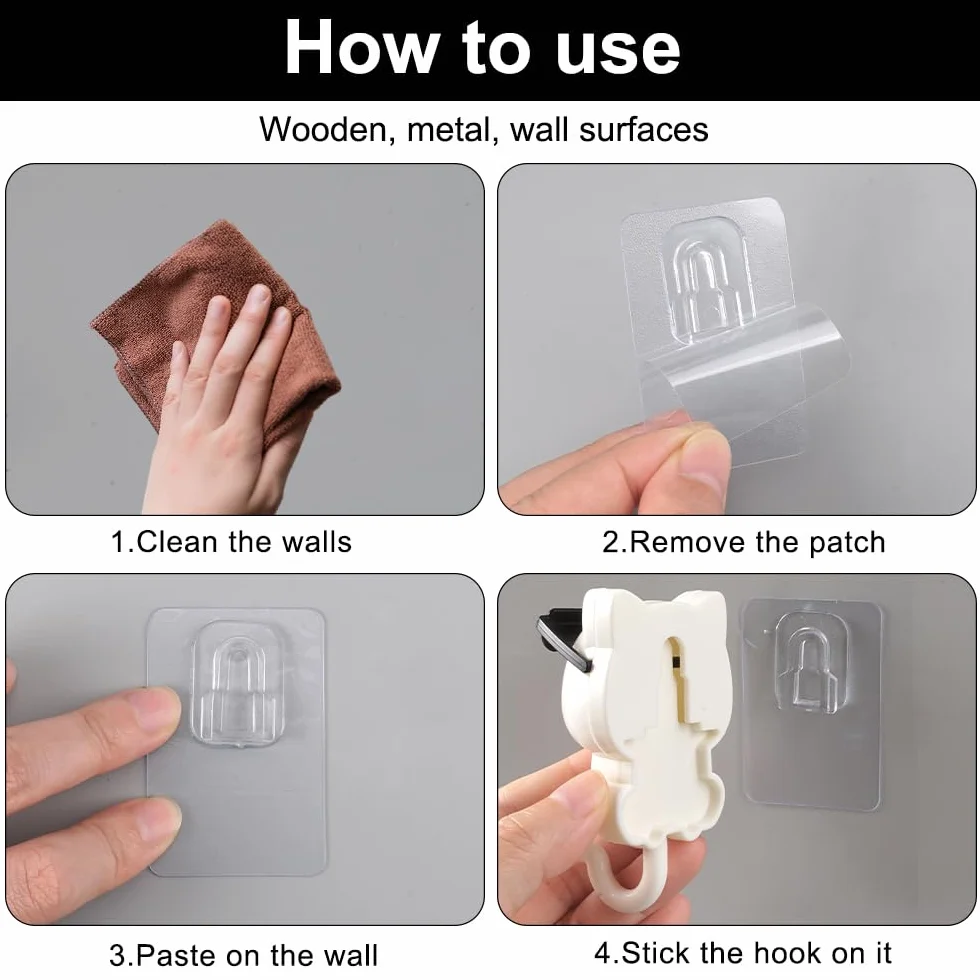 How to use

Wooden, metal, wall surfaces

1.Clean the walls

2.Remove the patch

3.Paste on the wall

4.Stick the hook on it