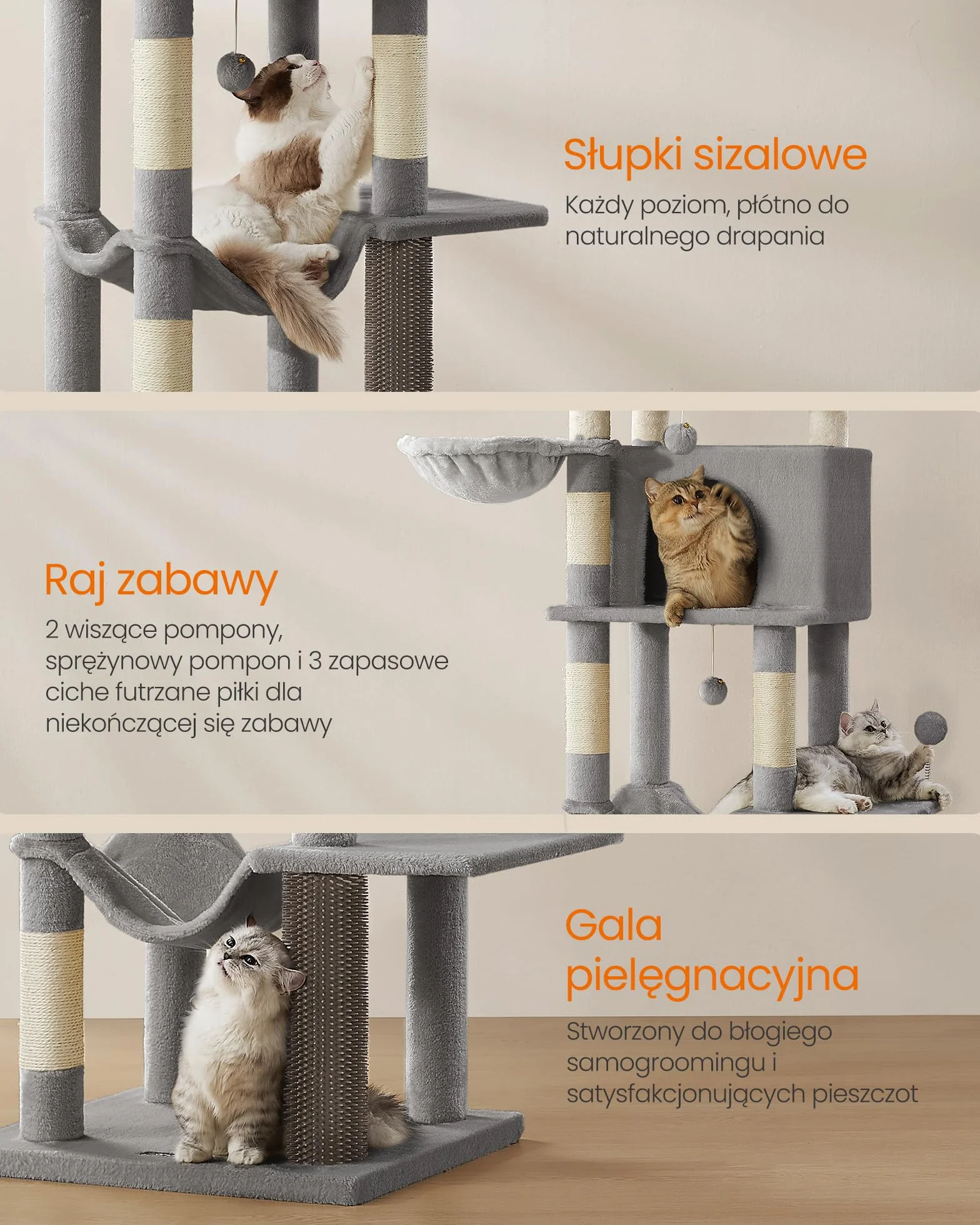 Słupki sizalowe

Każdy poziom, płótno do naturalnego drapania

Raj zabawy

2 wiszące pompony, sprężynowy pompon i 3 zapasowe ciche futrzane piłki dla niekończącej się zabawy

Gala pielęgnacyjna

Stworzony do błogiego samogroomingu i satysfakcjonujących pieszczot