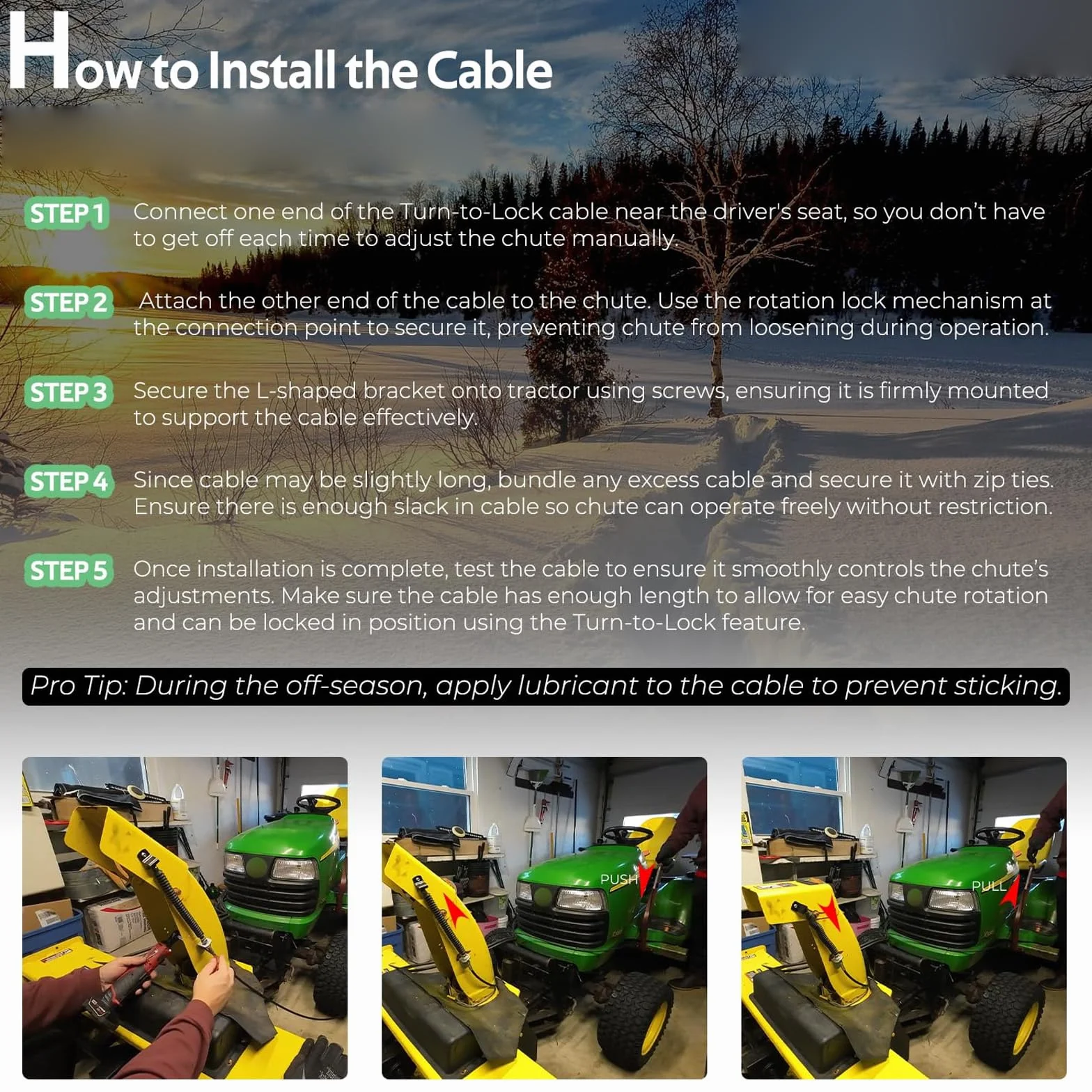 How to Install the Cable

STEP 1 Connect one end of the Turn-to-Lock cable near the driver's seat, so you don't have to get off each time to adjust the chute manually.

STEP 2 Attach the other end of the cable to the chute. Use the rotation lock mechanism at the connection point to secure it, preventing chute from loosening during operation.

STEP 3 Secure the L-shaped bracket onto tractor using screws, ensuring it is firmly mounted to support the cable effectively.

STEP 4 Since cable may be slightly long, bundle any excess cable and secure it with zip ties. Ensure there is enough slack in cable so chute can operate freely without restriction.

STEP 5 Once installation is complete, test the cable to ensure it smoothly controls the chute's adjustments. Make sure the cable has enough length to allow for easy chute rotation and can be locked in position using the Turn-to-Lock feature.

Pro Tip: During the off-season, apply lubricant to the cable to prevent sticking.

PUSH

PULL