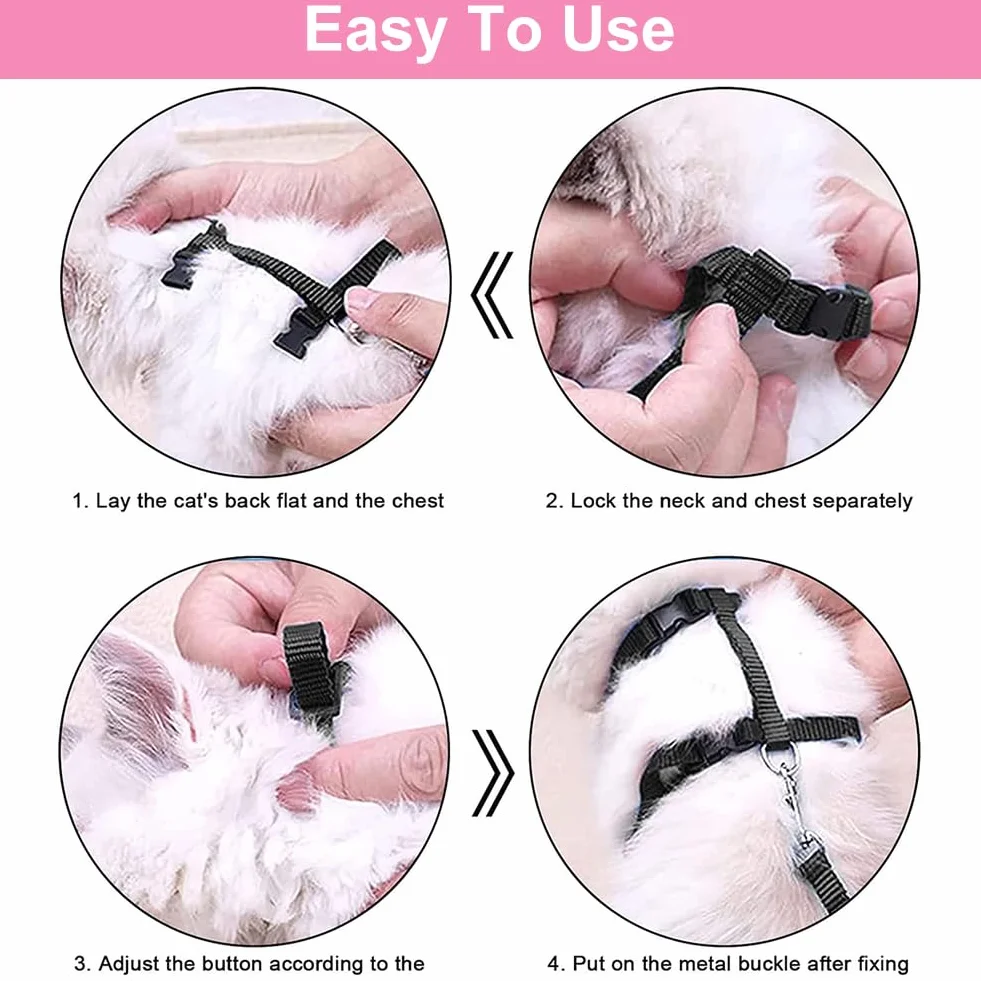 Easy To Use

1. Lay the cat's back flat and the chest

2. Lock the neck and chest separately

3. Adjust the button according to the

4. Put on the metal buckle after fixing