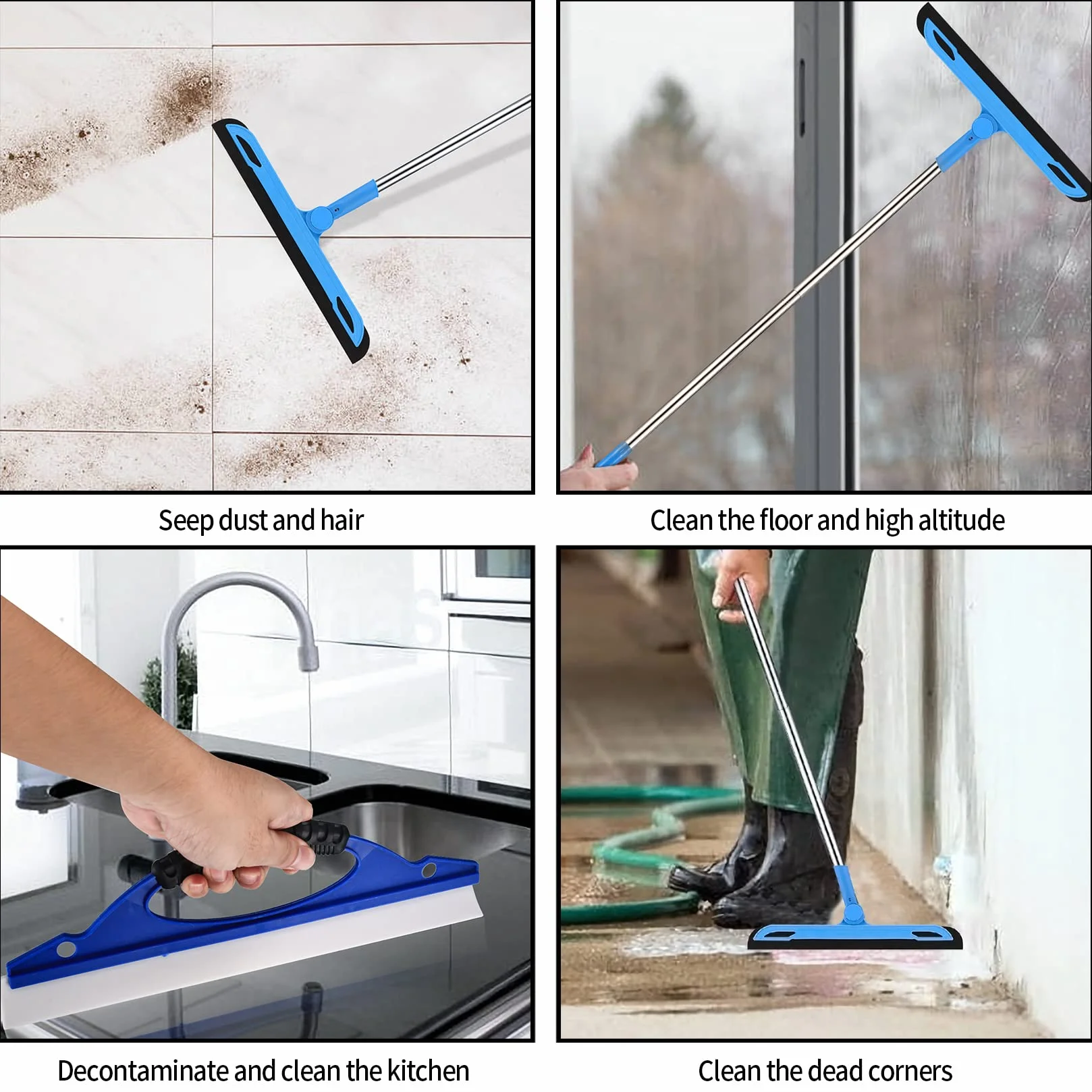 Seep dust and hair

Clean the floor and high altitude

Decontaminate and clean the kitchen

Clean the dead corners