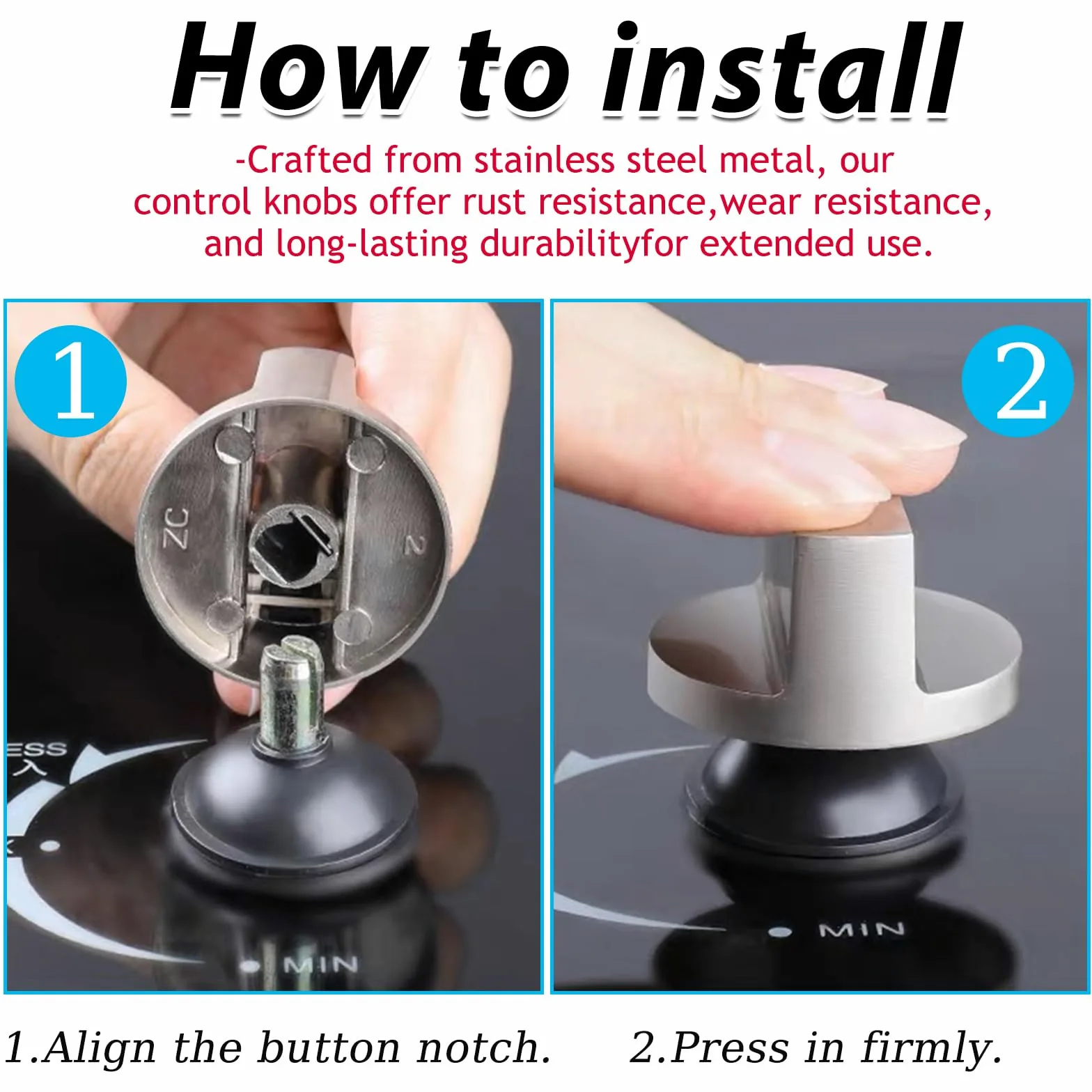 How to install

-Crafted from stainless steel metal, our control knobs offer rust resistance,wear resistance, and long-lasting durabilityfor extended use.

1

ZC

2

ESS

MIN

2

MIN

1.Align the button notch.

2.Press in firmly.