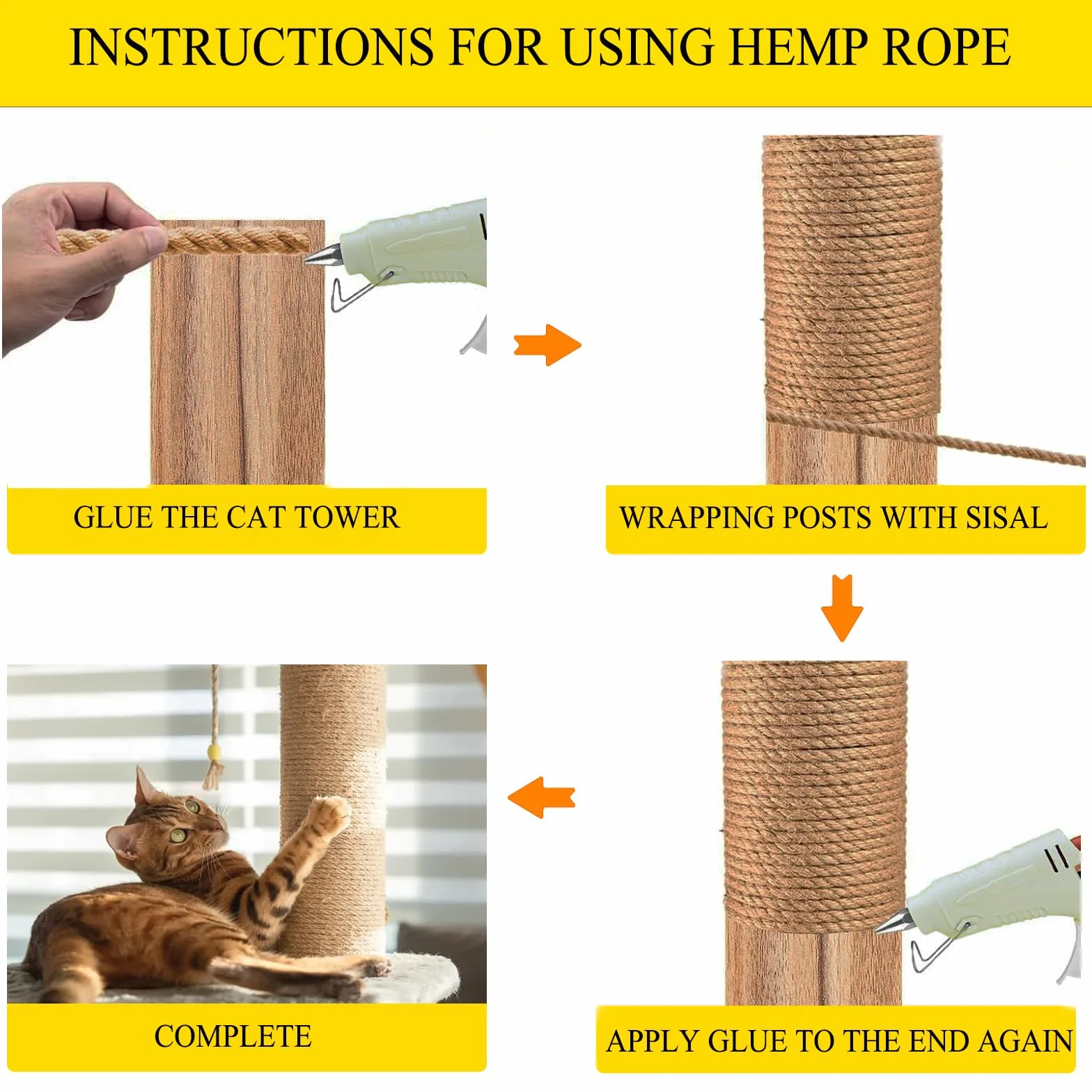 INSTRUCTIONS FOR USING HEMP ROPE

GLUE THE CAT TOWER

WRAPPING POSTS WITH SISAL

APPLY GLUE TO THE END AGAIN

COMPLETE