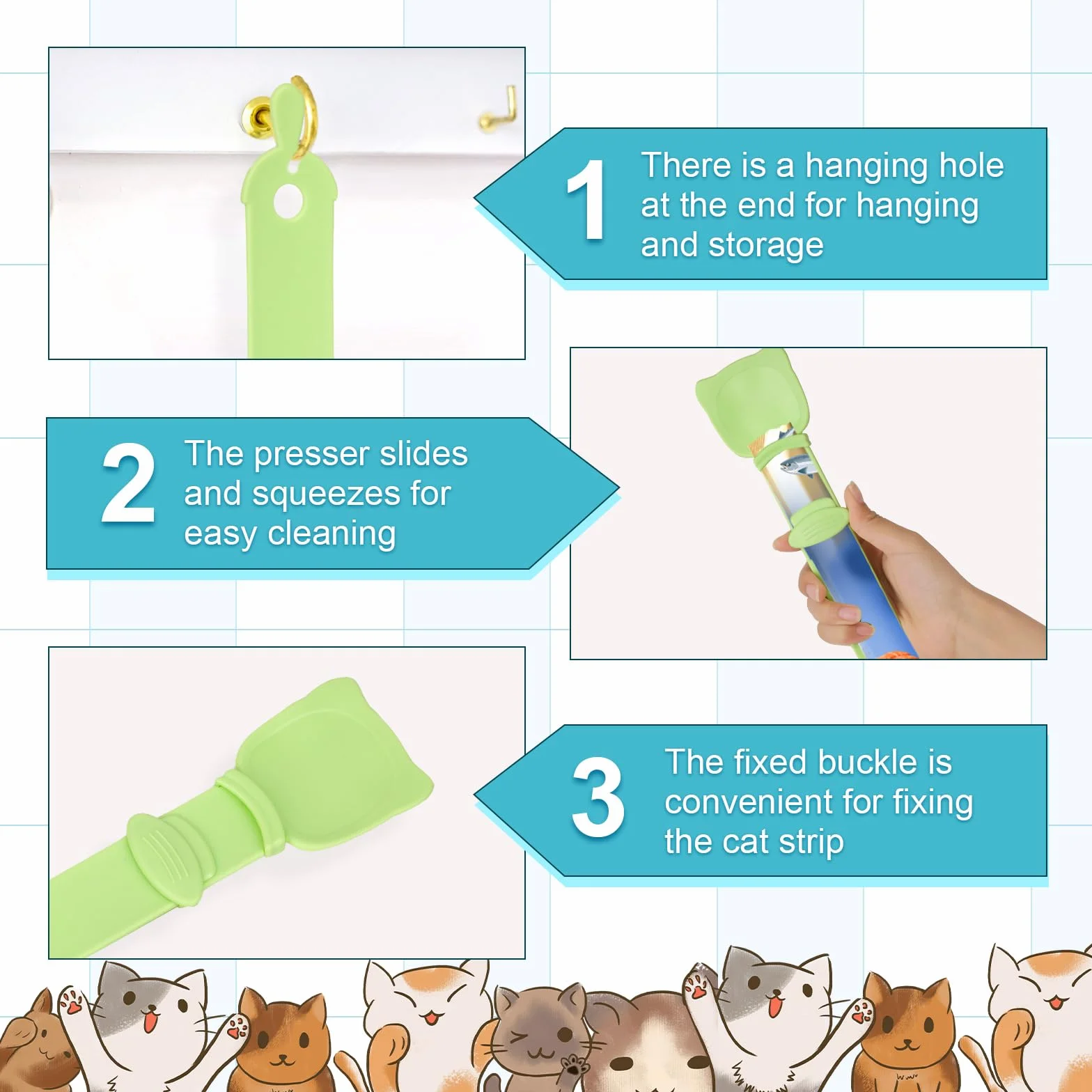 1 There is a hanging hole at the end for hanging and storage

2 The presser slides and squeezes for easy cleaning

3 The fixed buckle is convenient for fixing the cat strip