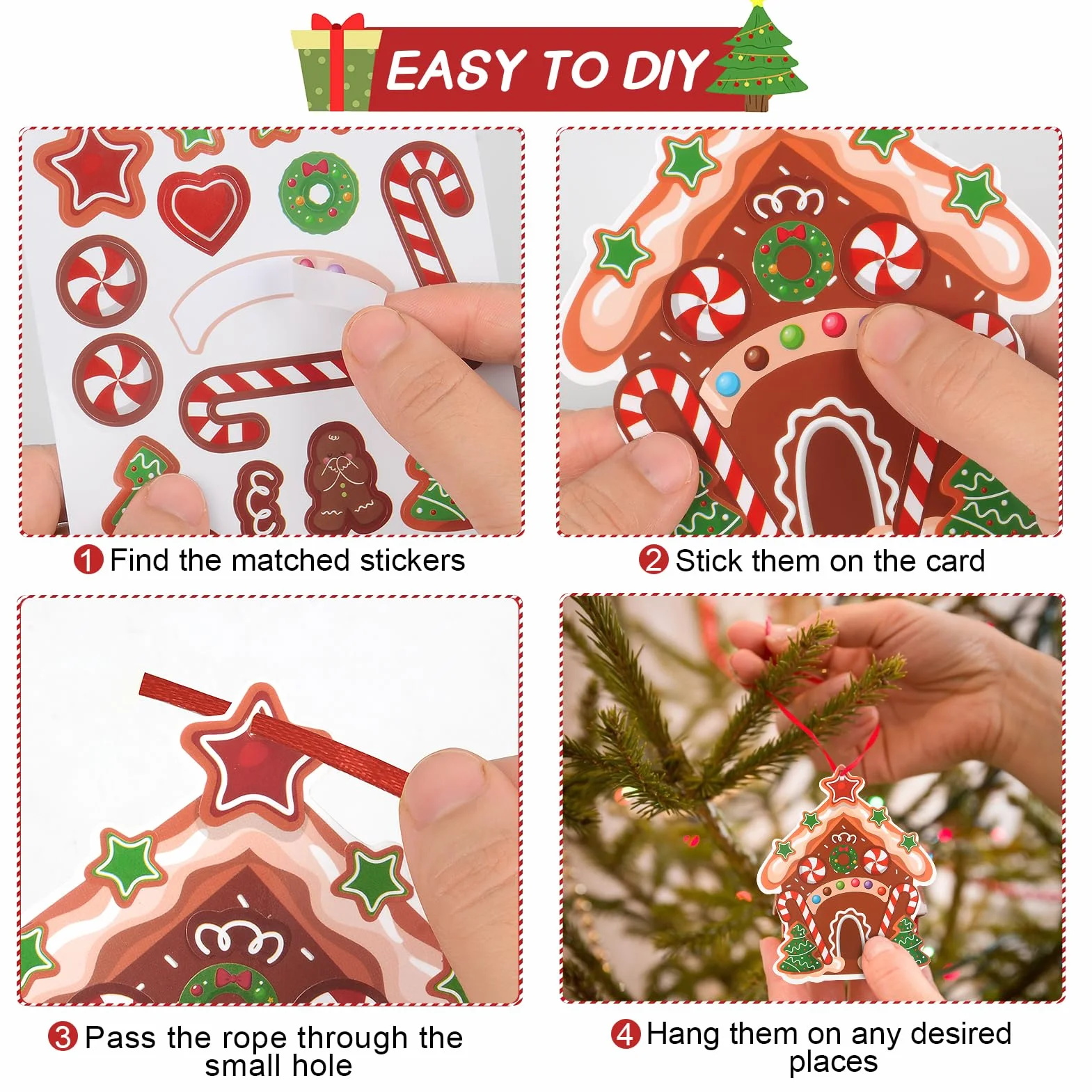 EASY TO DIY

1 Find the matched stickers

2 Stick them on the card

3 Pass the rope through the small hole

4 Hang them on any desired places