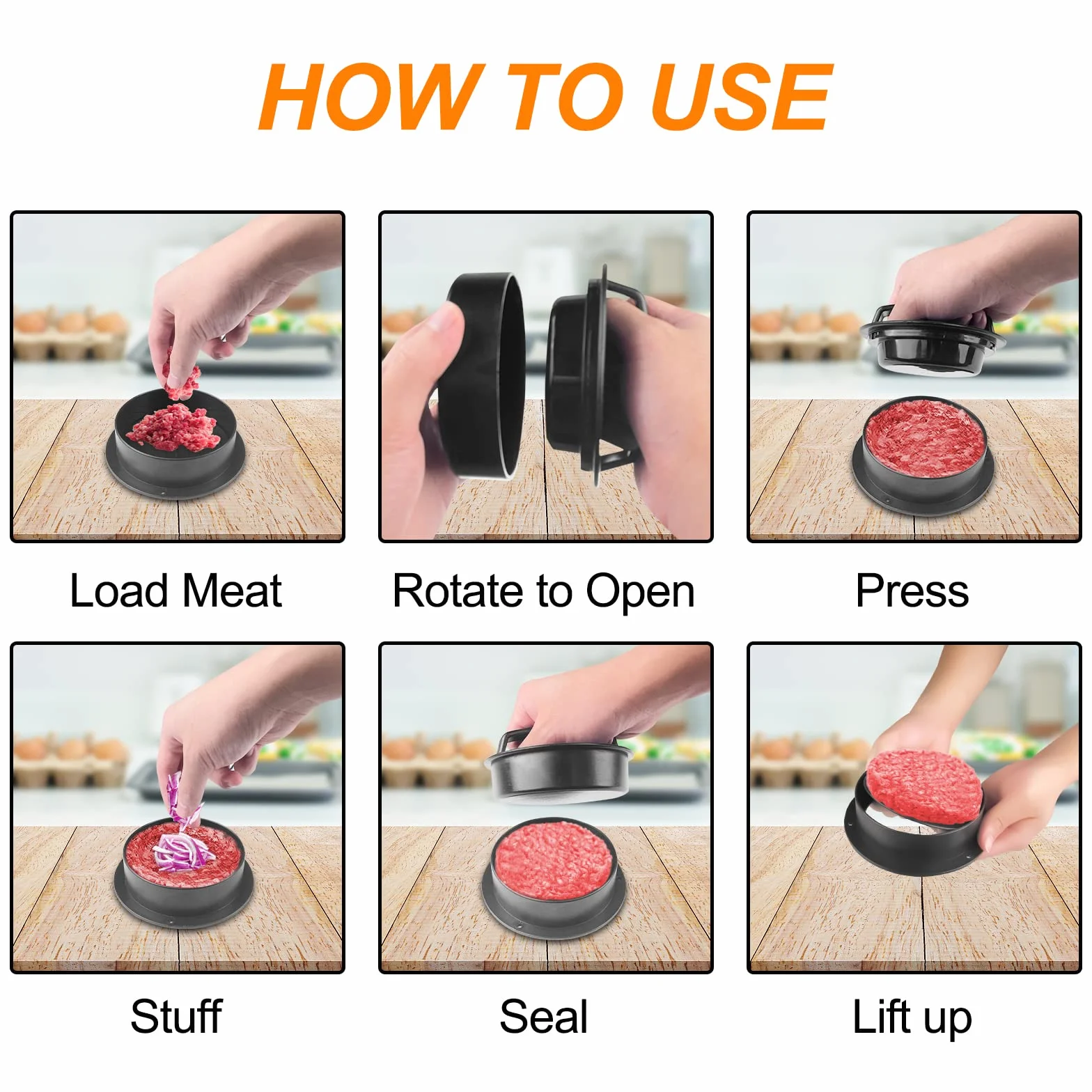 HOW TO USE

Load Meat

Rotate to Open

Press

Stuff

Seal

Lift up