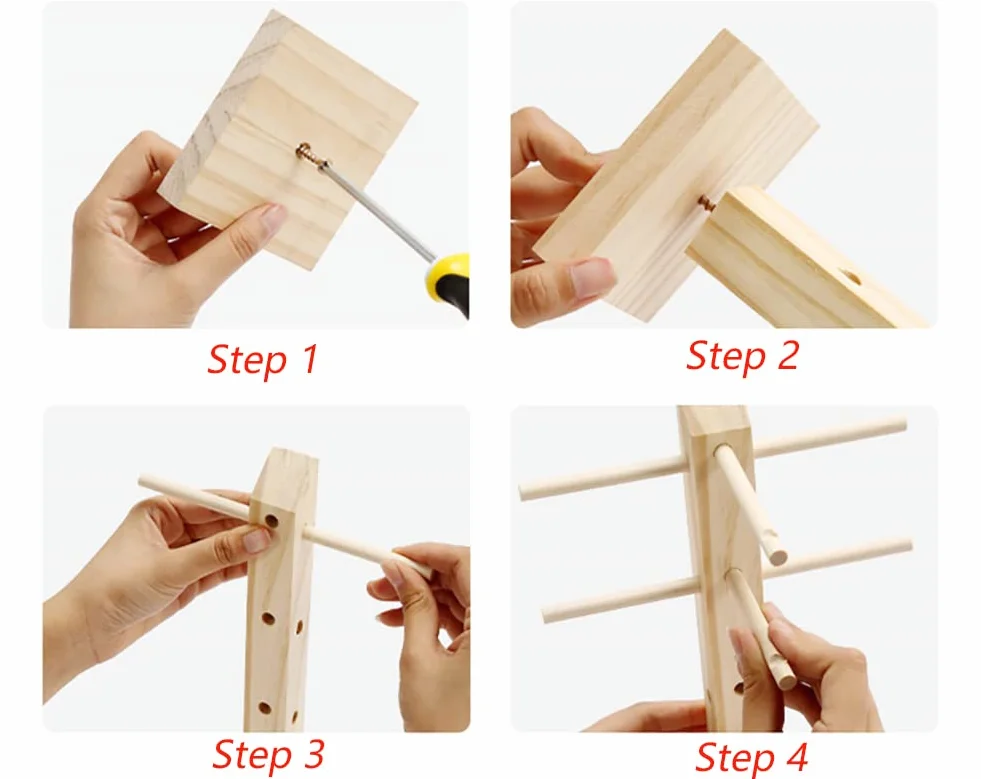 Step 1

Step 2

Step 3

Step 4