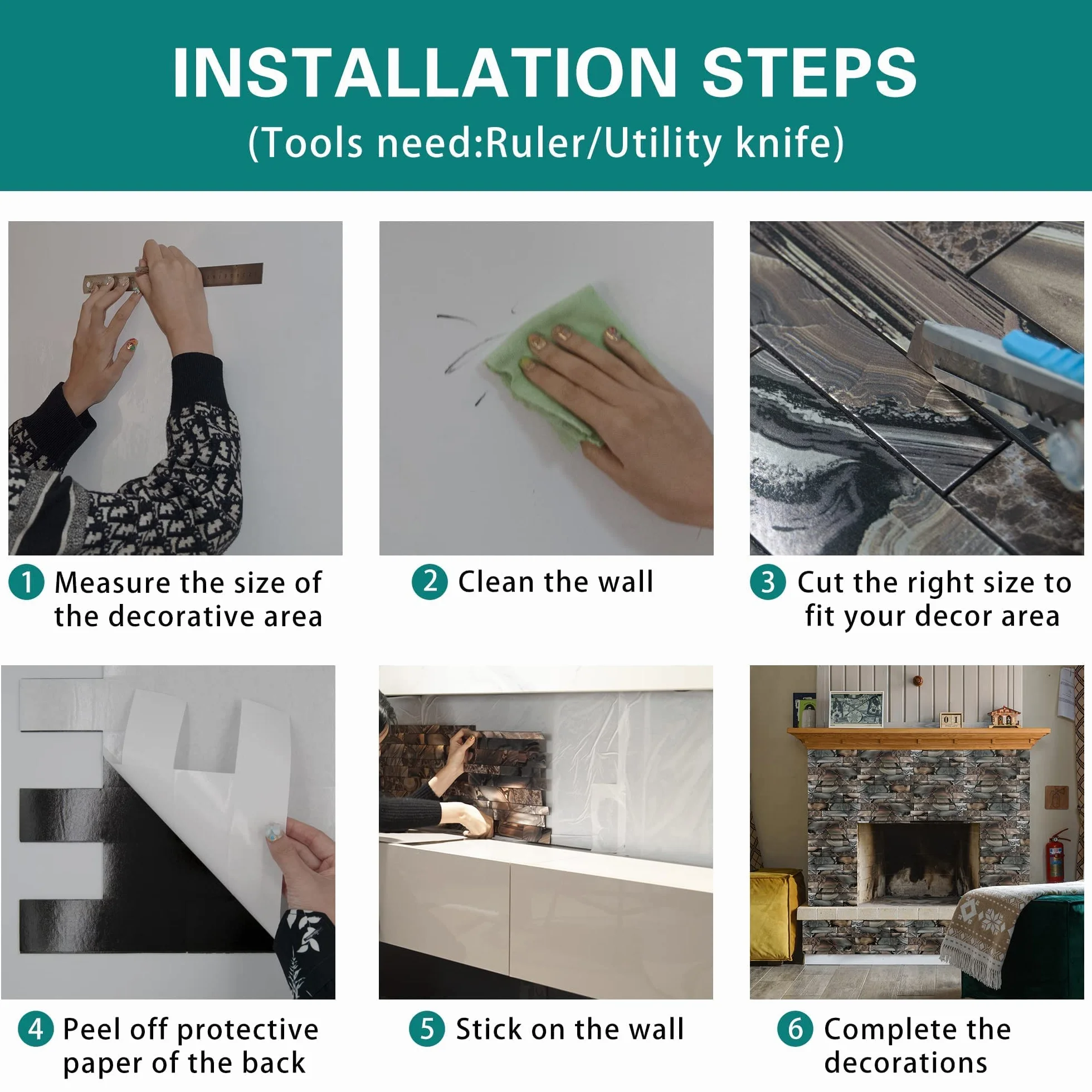 INSTALLATION STEPS
(Tools need:Ruler/Utility knife)

1 Measure the size of the decorative area

2 Clean the wall

3 Cut the right size to fit your decor area

4 Peel off protective paper of the back

5 Stick on the wall

6 Complete the decorations