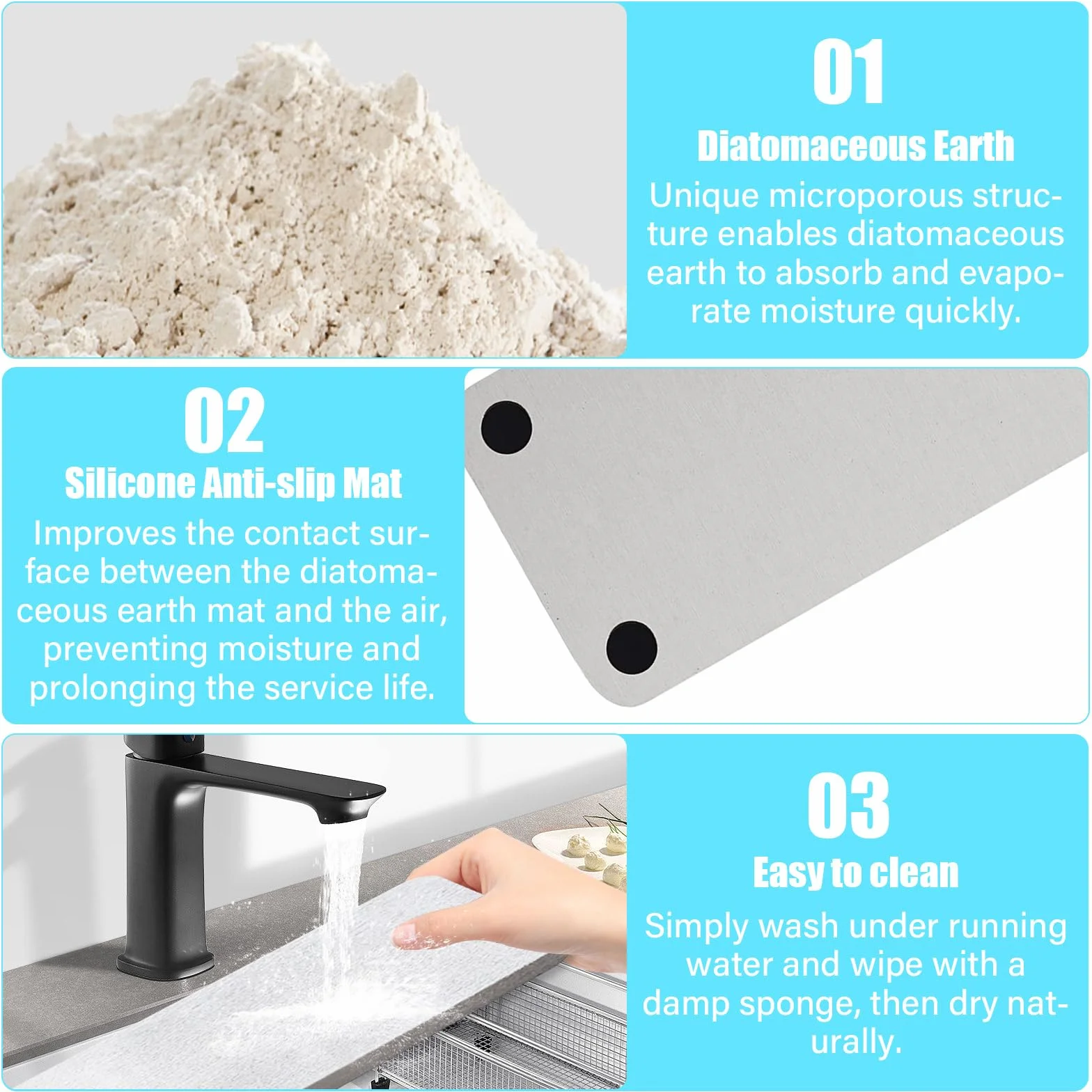 01

Diatomaceous Earth

Unique microporous structure enables diatomaceous earth to absorb and evaporate moisture quickly.

02

Silicone Anti-slip Mat

Improves the contact surface between the diatomaceous earth mat and the air, preventing moisture and prolonging the service life.

03

Easy to clean

Simply wash under running water and wipe with a damp sponge, then dry naturally.