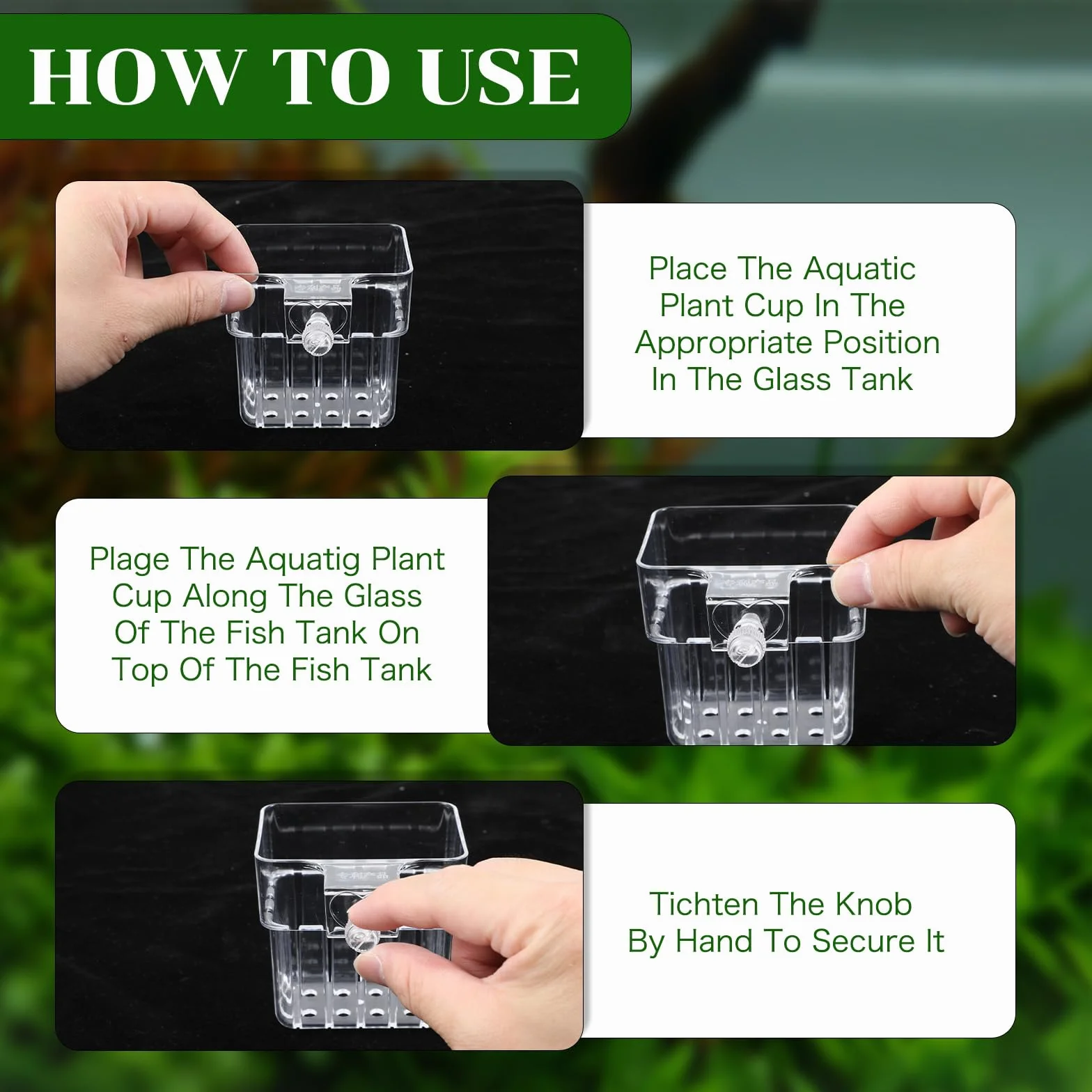 HOW TO USE

Place The Aquatic Plant Cup In The Appropriate Position In The Glass Tank

Plage The Aquatig Plant Cup Along The Glass Of The Fish Tank On Top Of The Fish Tank

Tichten The Knob By Hand To Secure It