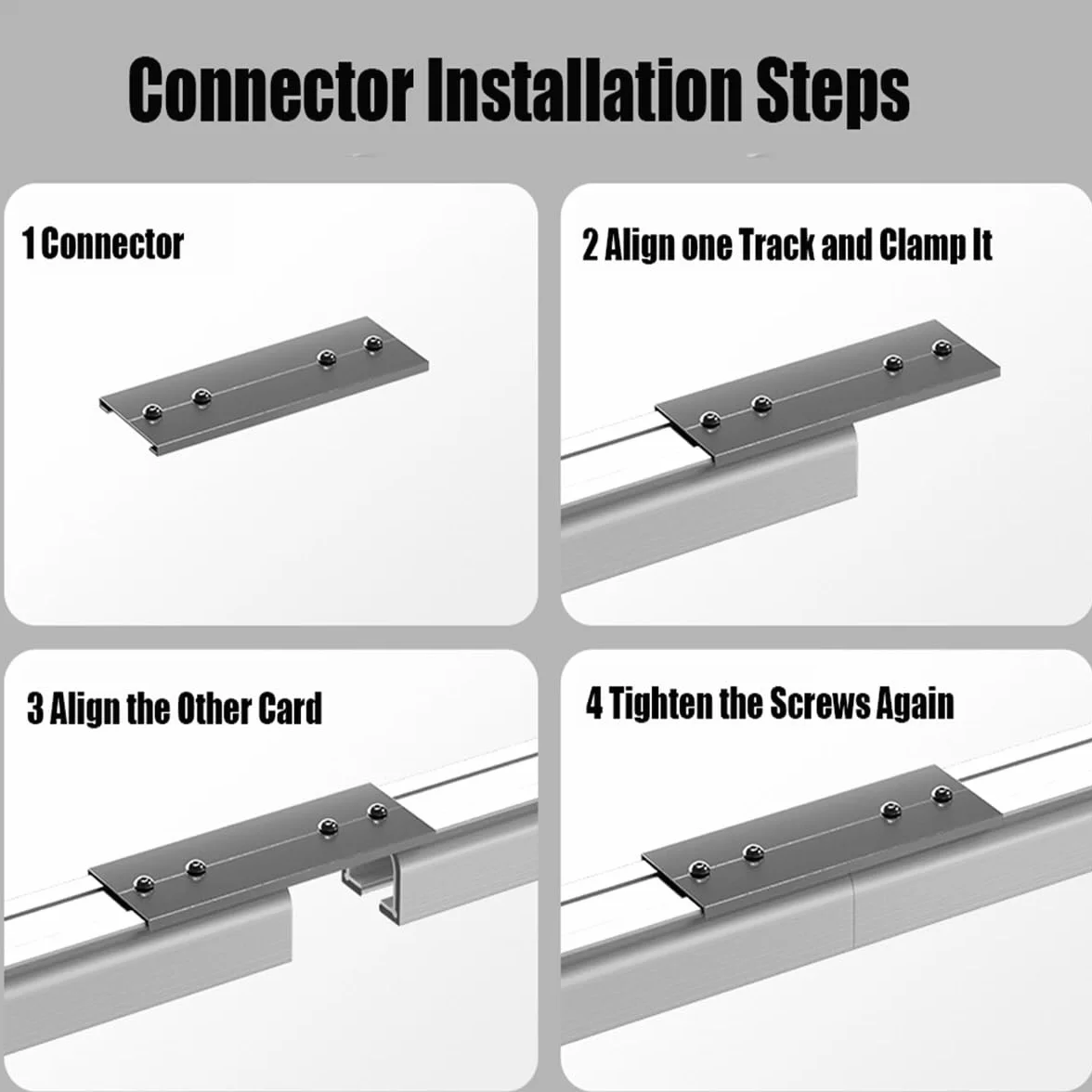 Connector Installation Steps

1 Connector

2 Align one Track and Clamp It

3 Align the Other Card

4 Tighten the Screws Again