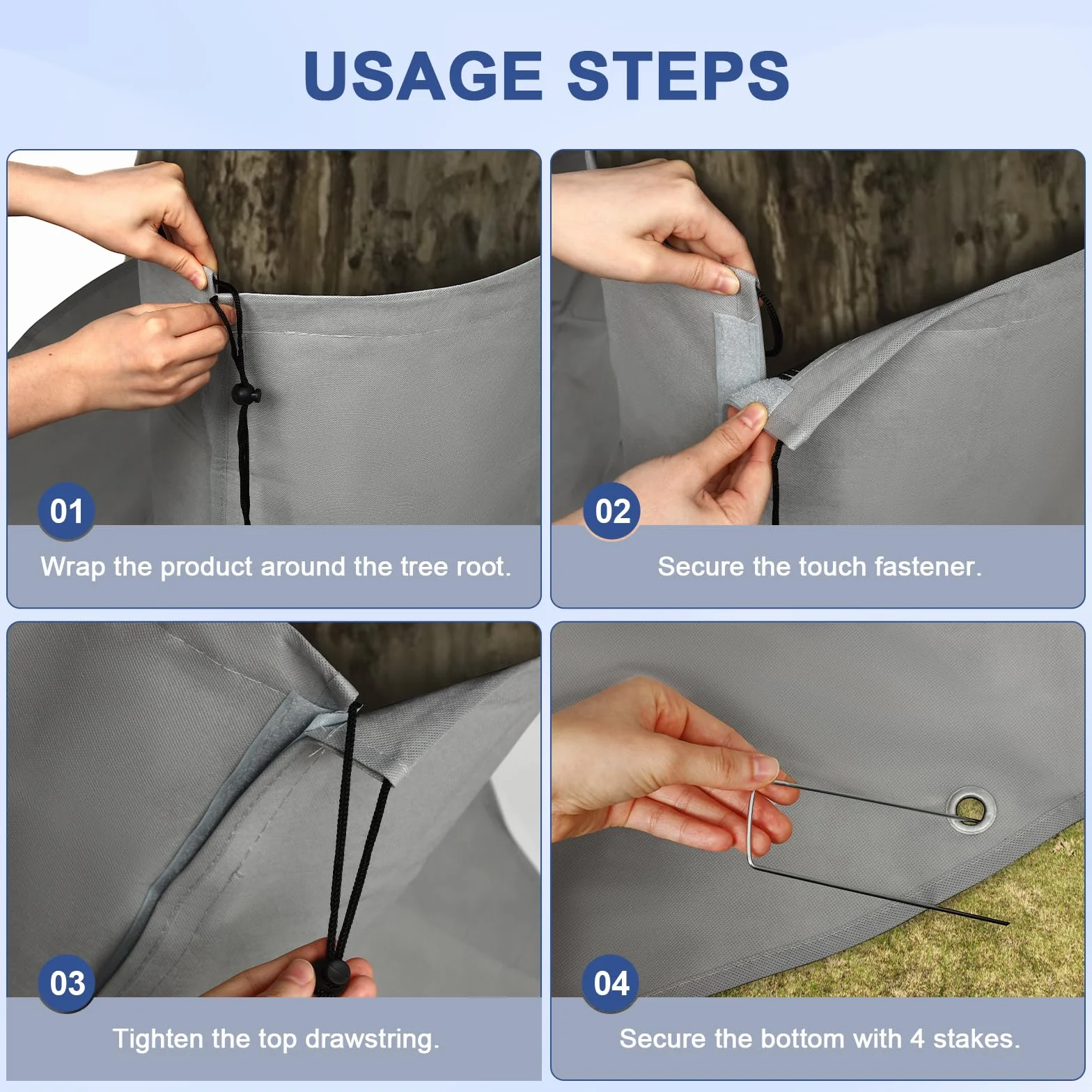 USAGE STEPS

01
Wrap the product around the tree root.

02
Secure the touch fastener.

03
Tighten the top drawstring.

04
Secure the bottom with 4 stakes.