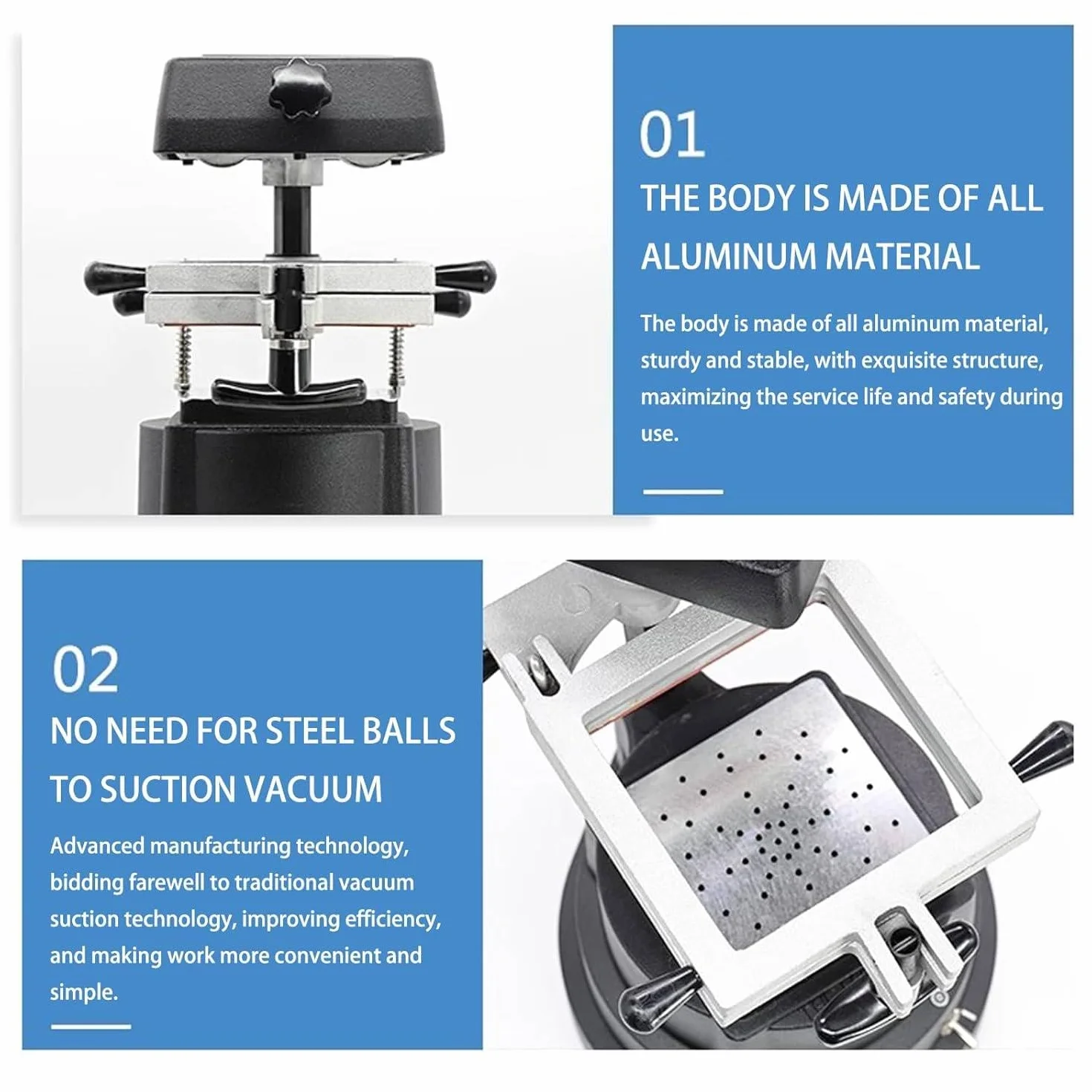 01

THE BODY IS MADE OF ALL ALUMINUM MATERIAL

The body is made of all aluminum material, sturdy and stable, with exquisite structure, maximizing the service life and safety during use.

02

NO NEED FOR STEEL BALLS TO SUCTION VACUUM

Advanced manufacturing technology, bidding farewell to traditional vacuum suction technology, improving efficiency, and making work more convenient and simple.