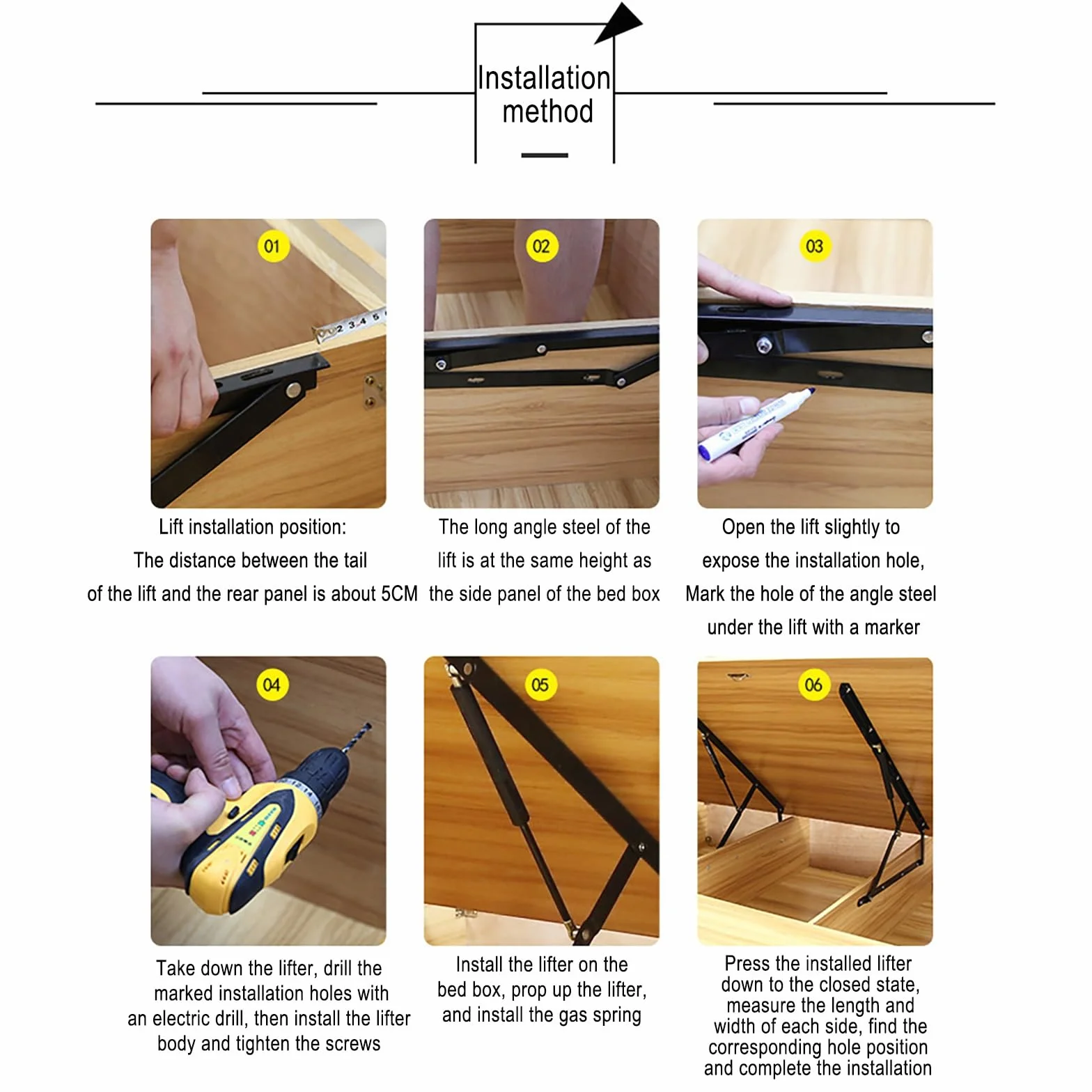 Installation method

01

Lift installation position:
The distance between the tail of the lift and the rear panel is about 5CM

02

The long angle steel of the lift is at the same height as the side panel of the bed box

03

Open the lift slightly to expose the installation hole,
Mark the hole of the angle steel under the lift with a marker

04

Take down the lifter, drill the marked installation holes with an electric drill, then install the lifter body and tighten the screws

05

Install the lifter on the bed box, prop up the lifter, and install the gas spring

06

Press the installed lifter down to the closed state, measure the length and width of each side, find the corresponding hole position and complete the installation