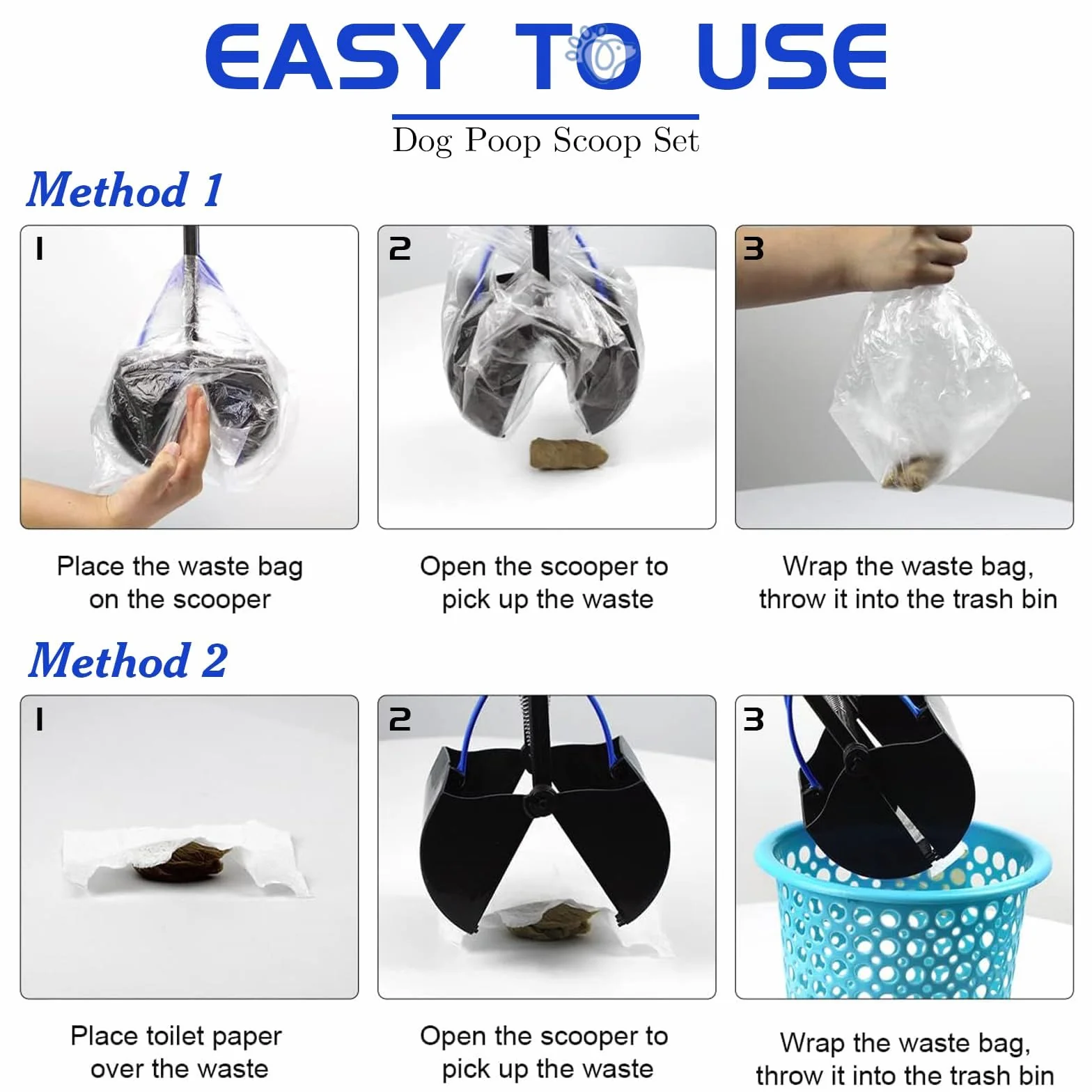 EASY TO USE

Dog Poop Scoop Set

Method 1

1

Place the waste bag on the scooper

2

Open the scooper to pick up the waste

3

Wrap the waste bag, throw it into the trash bin

Method 2

1

Place toilet paper over the waste

2

Open the scooper to pick up the waste

3

Wrap the waste bag, throw it into the trash bin