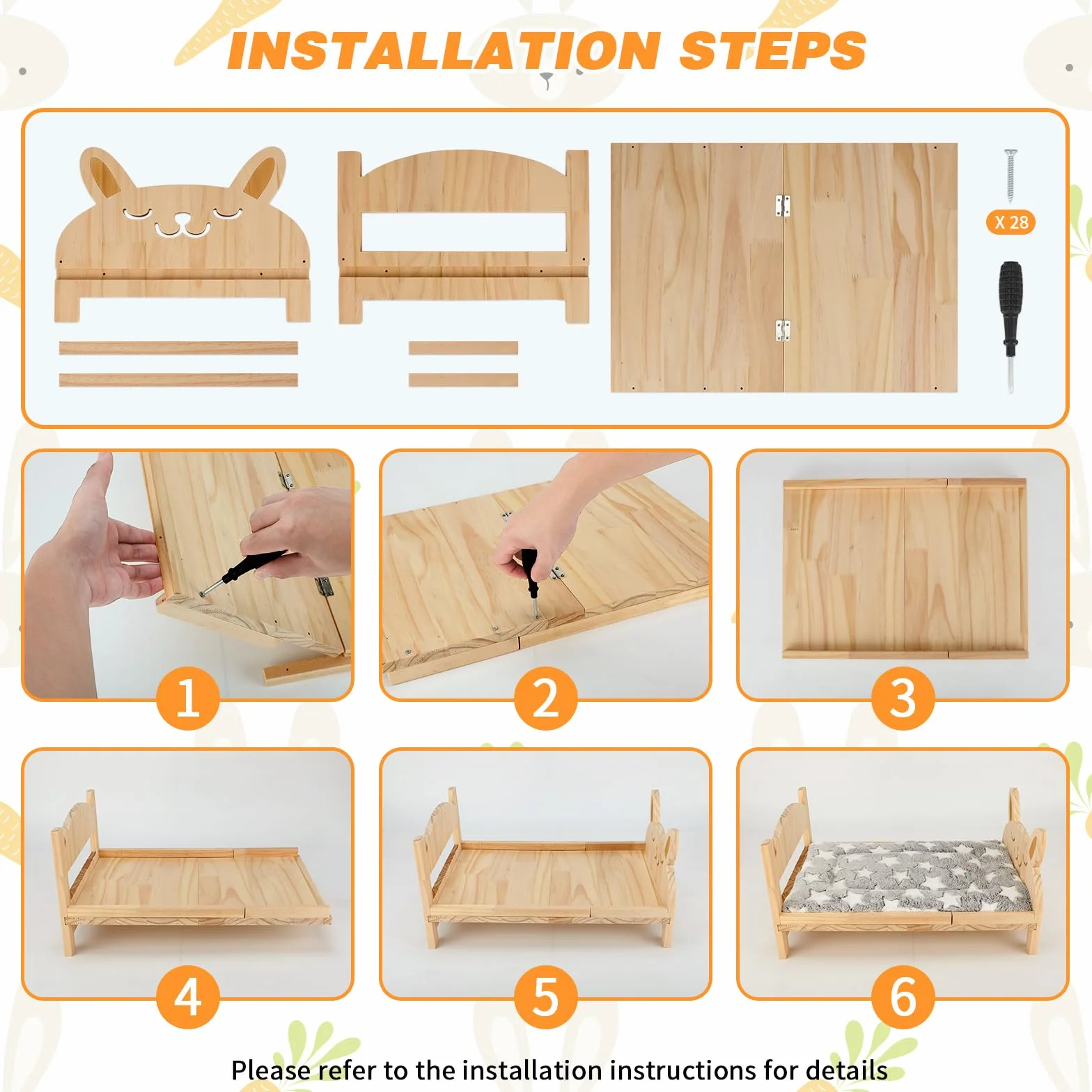 INSTALLATION STEPS

X 28

1

2

3

4

5

6

Please refer to the installation instructions for details